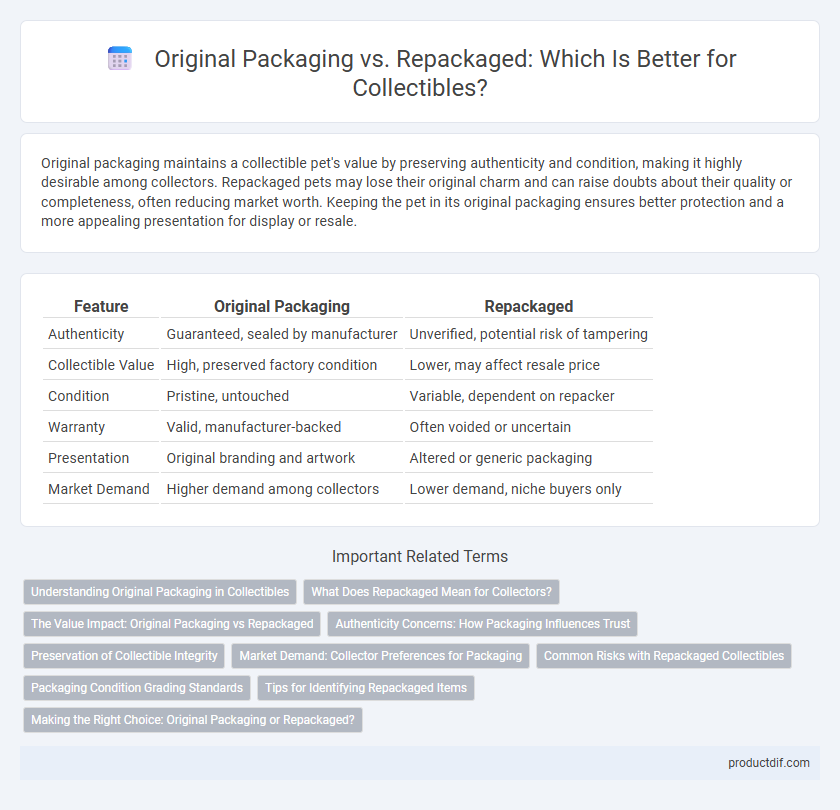 Original Packaging vs. Repackaged: Which Is Better for Collectibles?

Original packaging maintains a collectible pet's value by preserving authenticity and condition, making it highly desirable among collectors. Repackaged pets may lose their original charm and can raise doubts about their quality or completeness, often reducing market worth. Keeping the pet in its original packaging ensures better protection and a more appealing presentation for display or resale.

| Feature | Original Packaging | Repackaged |
|---|---|---|
| Authenticity | Guaranteed, sealed by manufacturer | Unverified, potential risk of tampering |
| Collectible Value | High, preserved factory condition | Lower, may affect resale price |
| Condition | Pristine, untouched | Variable, dependent on repacker |
| Warranty | Valid, manufacturer-backed | Often voided or uncertain |
| Presentation | Original branding and artwork | Altered or generic packaging |
| Market Demand | Higher demand among collectors | Lower demand, niche buyers only |

Important Related Terms

Understanding Original Packaging in Collectibles
What Does Repackaged Mean for Collectors?
The Value Impact: Original Packaging vs Repackaged
Authenticity Concerns: How Packaging Influences Trust
Preservation of Collectible Integrity
Market Demand: Collector Preferences for Packaging
Common Risks with Repackaged Collectibles
Packaging Condition Grading Standards
Tips for Identifying Repackaged Items
Making the Right Choice: Original Packaging or Repackaged?

productdif.com