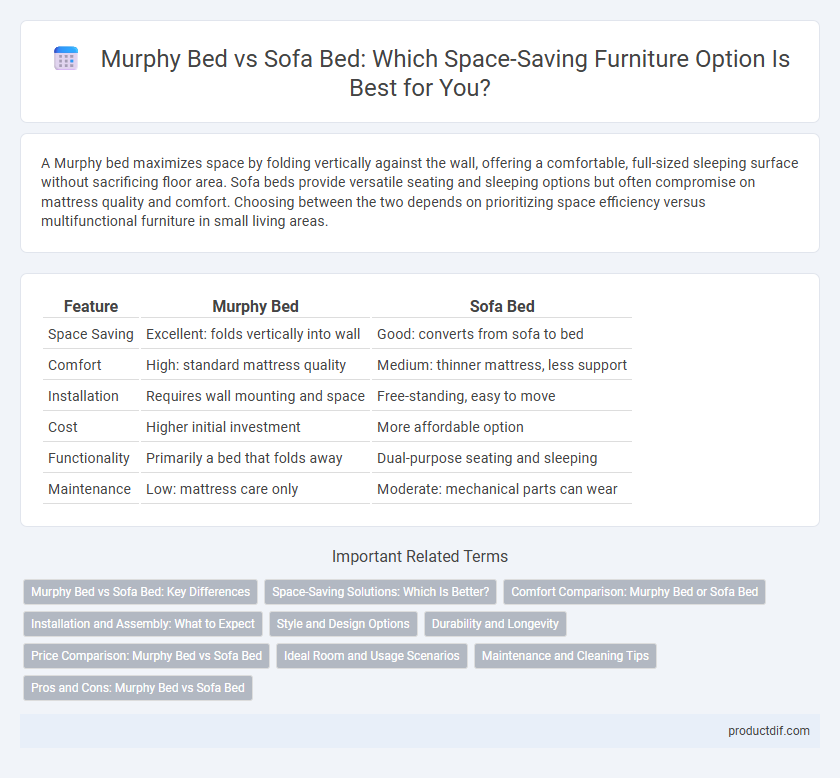 Murphy Bed vs Sofa Bed: Which Space-Saving Furniture Option Is Best for You?

A Murphy bed maximizes space by folding vertically against the wall, offering a comfortable, full-sized sleeping surface without sacrificing floor area. Sofa beds provide versatile seating and sleeping options but often compromise on mattress quality and comfort. Choosing between the two depends on prioritizing space efficiency versus multifunctional furniture in small living areas.

| Feature | Murphy Bed | Sofa Bed |
|---|---|---|
| Space Saving | Excellent: folds vertically into wall | Good: converts from sofa to bed |
| Comfort | High: standard mattress quality | Medium: thinner mattress, less support |
| Installation | Requires wall mounting and space | Free-standing, easy to move |
| Cost | Higher initial investment | More affordable option |
| Functionality | Primarily a bed that folds away | Dual-purpose seating and sleeping |
| Maintenance | Low: mattress care only | Moderate: mechanical parts can wear |

Important Related Terms

Murphy Bed vs Sofa Bed: Key Differences
Space-Saving Solutions: Which Is Better?
Comfort Comparison: Murphy Bed or Sofa Bed
Installation and Assembly: What to Expect
Style and Design Options
Durability and Longevity
Price Comparison: Murphy Bed vs Sofa Bed
Ideal Room and Usage Scenarios
Maintenance and Cleaning Tips
Pros and Cons: Murphy Bed vs Sofa Bed

productdif.com