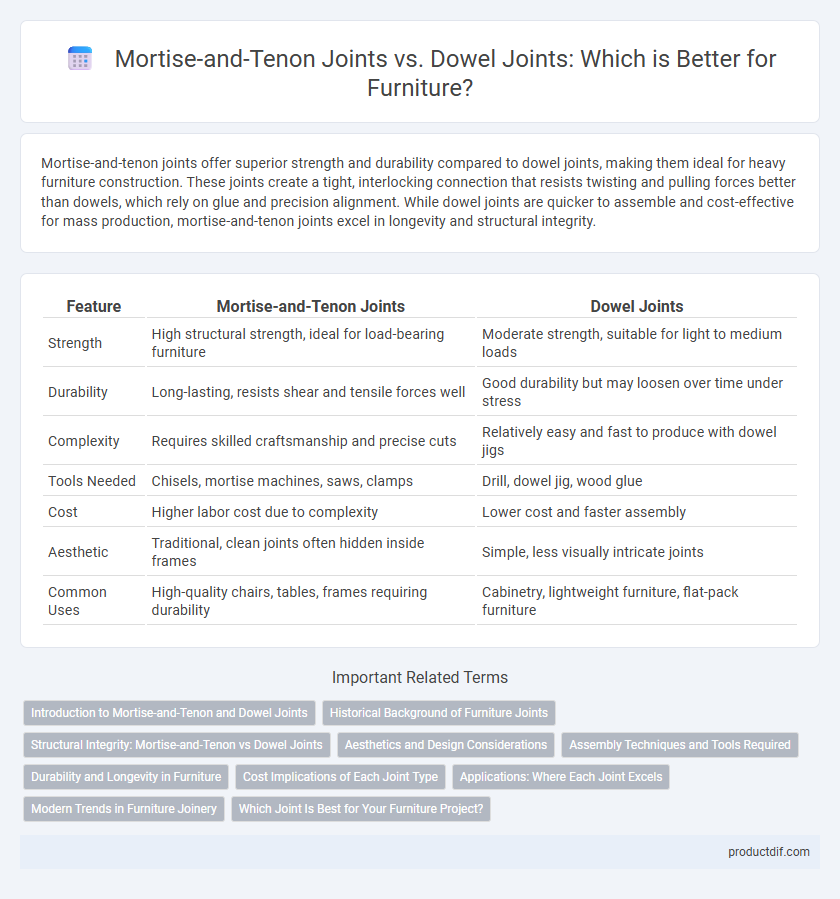 Mortise-and-Tenon Joints vs. Dowel Joints: Which is Better for Furniture?

Mortise-and-tenon joints offer superior strength and durability compared to dowel joints, making them ideal for heavy furniture construction. These joints create a tight, interlocking connection that resists twisting and pulling forces better than dowels, which rely on glue and precision alignment. While dowel joints are quicker to assemble and cost-effective for mass production, mortise-and-tenon joints excel in longevity and structural integrity.

| Feature | Mortise-and-Tenon Joints | Dowel Joints |
|---|---|---|
| Strength | High structural strength, ideal for load-bearing furniture | Moderate strength, suitable for light to medium loads |
| Durability | Long-lasting, resists shear and tensile forces well | Good durability but may loosen over time under stress |
| Complexity | Requires skilled craftsmanship and precise cuts | Relatively easy and fast to produce with dowel jigs |
| Tools Needed | Chisels, mortise machines, saws, clamps | Drill, dowel jig, wood glue |
| Cost | Higher labor cost due to complexity | Lower cost and faster assembly |
| Aesthetic | Traditional, clean joints often hidden inside frames | Simple, less visually intricate joints |
| Common Uses | High-quality chairs, tables, frames requiring durability | Cabinetry, lightweight furniture, flat-pack furniture |

Important Related Terms

Introduction to Mortise-and-Tenon and Dowel Joints
Historical Background of Furniture Joints
Structural Integrity: Mortise-and-Tenon vs Dowel Joints
Aesthetics and Design Considerations
Assembly Techniques and Tools Required
Durability and Longevity in Furniture
Cost Implications of Each Joint Type
Applications: Where Each Joint Excels
Modern Trends in Furniture Joinery
Which Joint Is Best for Your Furniture Project?

productdif.com