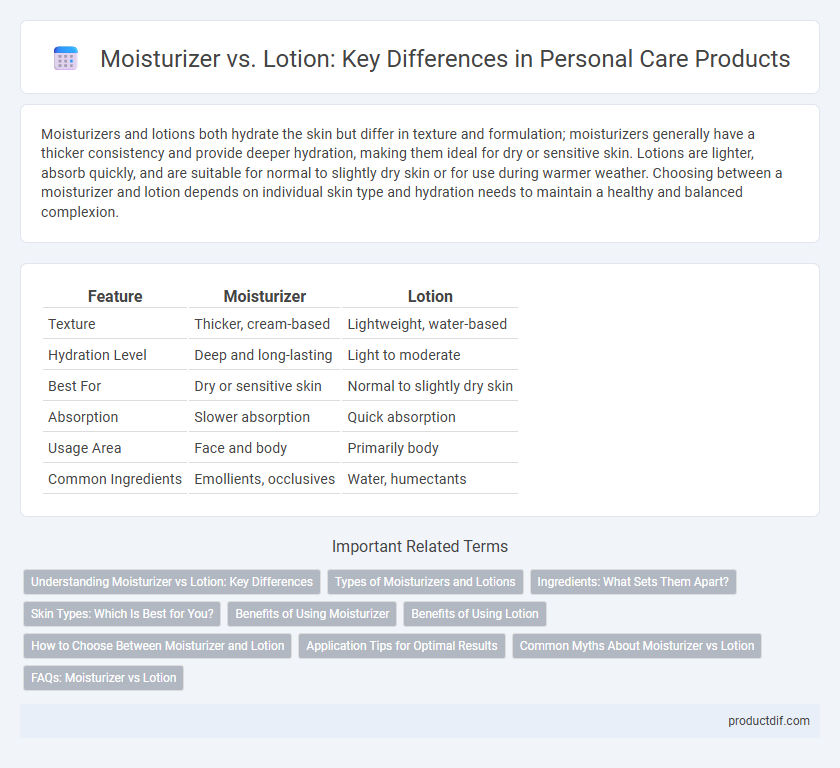 Moisturizer vs. Lotion: Key Differences in Personal Care Products

Moisturizers and lotions both hydrate the skin but differ in texture and formulation; moisturizers generally have a thicker consistency and provide deeper hydration, making them ideal for dry or sensitive skin. Lotions are lighter, absorb quickly, and are suitable for normal to slightly dry skin or for use during warmer weather. Choosing between a moisturizer and lotion depends on individual skin type and hydration needs to maintain a healthy and balanced complexion.

| Feature | Moisturizer | Lotion |
|---|---|---|
| Texture | Thicker, cream-based | Lightweight, water-based |
| Hydration Level | Deep and long-lasting | Light to moderate |
| Best For | Dry or sensitive skin | Normal to slightly dry skin |
| Absorption | Slower absorption | Quick absorption |
| Usage Area | Face and body | Primarily body |
| Common Ingredients | Emollients, occlusives | Water, humectants |

Important Related Terms

Understanding Moisturizer vs Lotion: Key Differences
Types of Moisturizers and Lotions
Ingredients: What Sets Them Apart?
Skin Types: Which Is Best for You?
Benefits of Using Moisturizer
Benefits of Using Lotion
How to Choose Between Moisturizer and Lotion
Application Tips for Optimal Results
Common Myths About Moisturizer vs Lotion
FAQs: Moisturizer vs Lotion

productdif.com