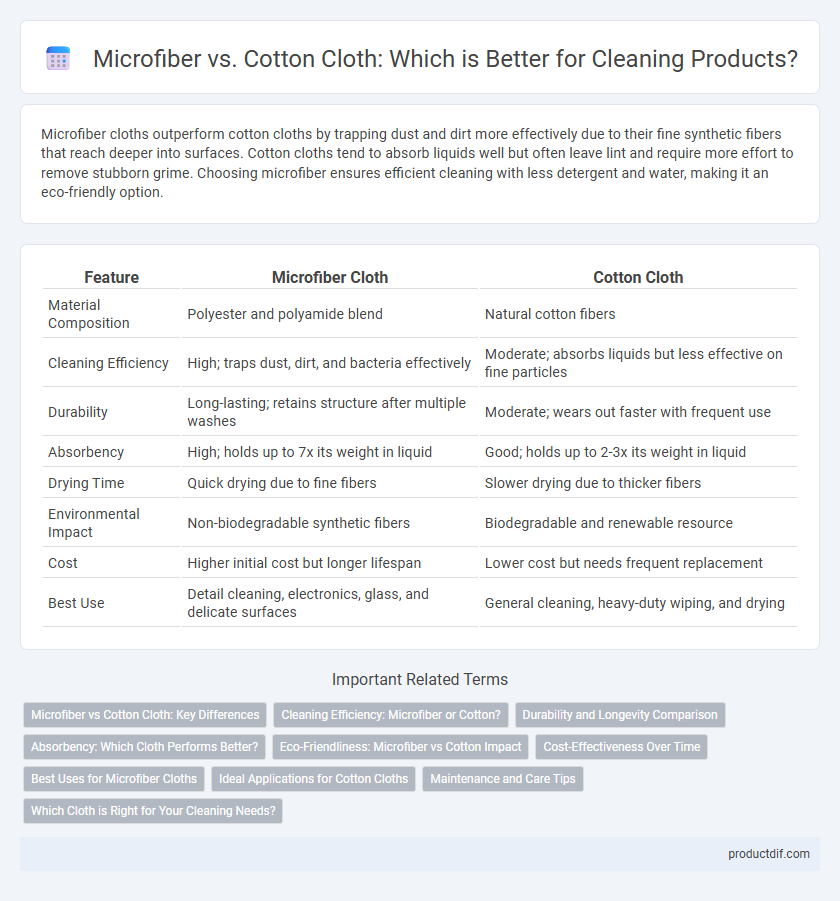 Microfiber vs. Cotton Cloth: Which is Better for Cleaning Products?

Microfiber cloths outperform cotton cloths by trapping dust and dirt more effectively due to their fine synthetic fibers that reach deeper into surfaces. Cotton cloths tend to absorb liquids well but often leave lint and require more effort to remove stubborn grime. Choosing microfiber ensures efficient cleaning with less detergent and water, making it an eco-friendly option.

| Feature | Microfiber Cloth | Cotton Cloth |
|---|---|---|
| Material Composition | Polyester and polyamide blend | Natural cotton fibers |
| Cleaning Efficiency | High; traps dust, dirt, and bacteria effectively | Moderate; absorbs liquids but less effective on fine particles |
| Durability | Long-lasting; retains structure after multiple washes | Moderate; wears out faster with frequent use |
| Absorbency | High; holds up to 7x its weight in liquid | Good; holds up to 2-3x its weight in liquid |
| Drying Time | Quick drying due to fine fibers | Slower drying due to thicker fibers |
| Environmental Impact | Non-biodegradable synthetic fibers | Biodegradable and renewable resource |
| Cost | Higher initial cost but longer lifespan | Lower cost but needs frequent replacement |
| Best Use | Detail cleaning, electronics, glass, and delicate surfaces | General cleaning, heavy-duty wiping, and drying |

Important Related Terms

Microfiber vs Cotton Cloth: Key Differences
Cleaning Efficiency: Microfiber or Cotton?
Durability and Longevity Comparison
Absorbency: Which Cloth Performs Better?
Eco-Friendliness: Microfiber vs Cotton Impact
Cost-Effectiveness Over Time
Best Uses for Microfiber Cloths
Ideal Applications for Cotton Cloths
Maintenance and Care Tips
Which Cloth is Right for Your Cleaning Needs?

productdif.com