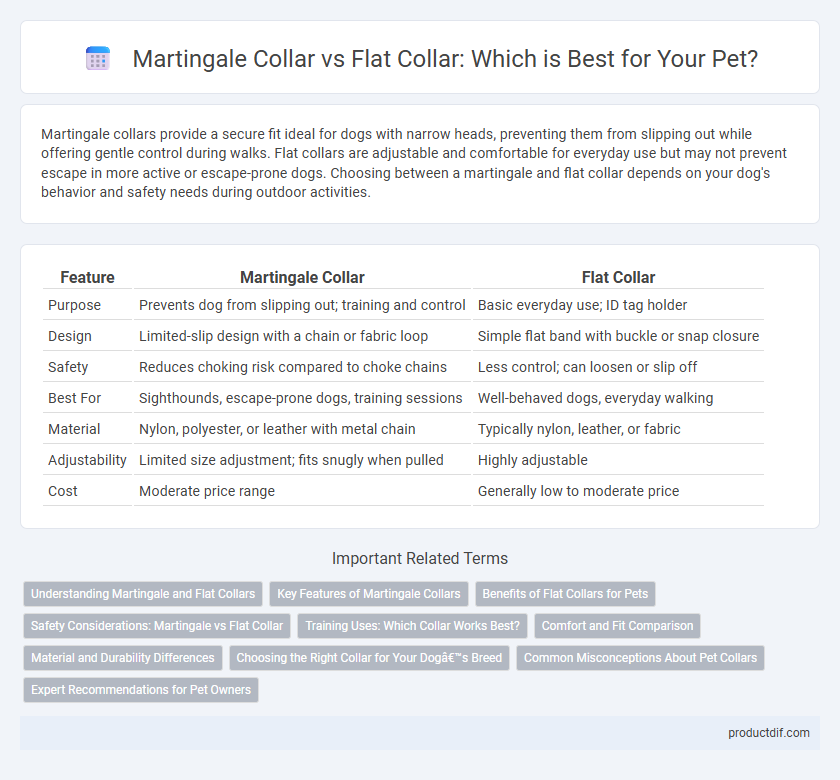 Martingale Collar vs Flat Collar: Which is Best for Your Pet?

Martingale collars provide a secure fit ideal for dogs with narrow heads, preventing them from slipping out while offering gentle control during walks. Flat collars are adjustable and comfortable for everyday use but may not prevent escape in more active or escape-prone dogs. Choosing between a martingale and flat collar depends on your dog's behavior and safety needs during outdoor activities.

| Feature | Martingale Collar | Flat Collar |
|---|---|---|
| Purpose | Prevents dog from slipping out; training and control | Basic everyday use; ID tag holder |
| Design | Limited-slip design with a chain or fabric loop | Simple flat band with buckle or snap closure |
| Safety | Reduces choking risk compared to choke chains | Less control; can loosen or slip off |
| Best For | Sighthounds, escape-prone dogs, training sessions | Well-behaved dogs, everyday walking |
| Material | Nylon, polyester, or leather with metal chain | Typically nylon, leather, or fabric |
| Adjustability | Limited size adjustment; fits snugly when pulled | Highly adjustable |
| Cost | Moderate price range | Generally low to moderate price |

Important Related Terms

Understanding Martingale and Flat Collars
Key Features of Martingale Collars
Benefits of Flat Collars for Pets
Safety Considerations: Martingale vs Flat Collar
Training Uses: Which Collar Works Best?
Comfort and Fit Comparison
Material and Durability Differences
Choosing the Right Collar for Your Dogâ€™s Breed
Common Misconceptions About Pet Collars
Expert Recommendations for Pet Owners

productdif.com