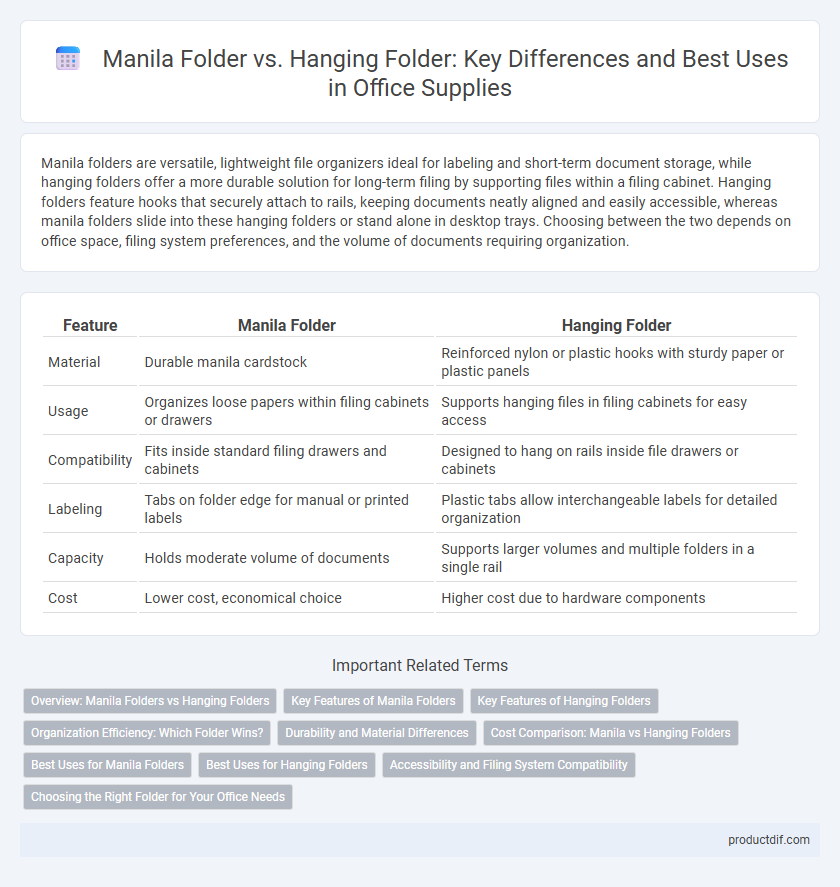 Manila Folder vs. Hanging Folder: Key Differences and Best Uses in Office Supplies

Manila folders are versatile, lightweight file organizers ideal for labeling and short-term document storage, while hanging folders offer a more durable solution for long-term filing by supporting files within a filing cabinet. Hanging folders feature hooks that securely attach to rails, keeping documents neatly aligned and easily accessible, whereas manila folders slide into these hanging folders or stand alone in desktop trays. Choosing between the two depends on office space, filing system preferences, and the volume of documents requiring organization.

| Feature | Manila Folder | Hanging Folder |
|---|---|---|
| Material | Durable manila cardstock | Reinforced nylon or plastic hooks with sturdy paper or plastic panels |
| Usage | Organizes loose papers within filing cabinets or drawers | Supports hanging files in filing cabinets for easy access |
| Compatibility | Fits inside standard filing drawers and cabinets | Designed to hang on rails inside file drawers or cabinets |
| Labeling | Tabs on folder edge for manual or printed labels | Plastic tabs allow interchangeable labels for detailed organization |
| Capacity | Holds moderate volume of documents | Supports larger volumes and multiple folders in a single rail |
| Cost | Lower cost, economical choice | Higher cost due to hardware components |

Important Related Terms

Overview: Manila Folders vs Hanging Folders
Key Features of Manila Folders
Key Features of Hanging Folders
Organization Efficiency: Which Folder Wins?
Durability and Material Differences
Cost Comparison: Manila vs Hanging Folders
Best Uses for Manila Folders
Best Uses for Hanging Folders
Accessibility and Filing System Compatibility
Choosing the Right Folder for Your Office Needs

productdif.com