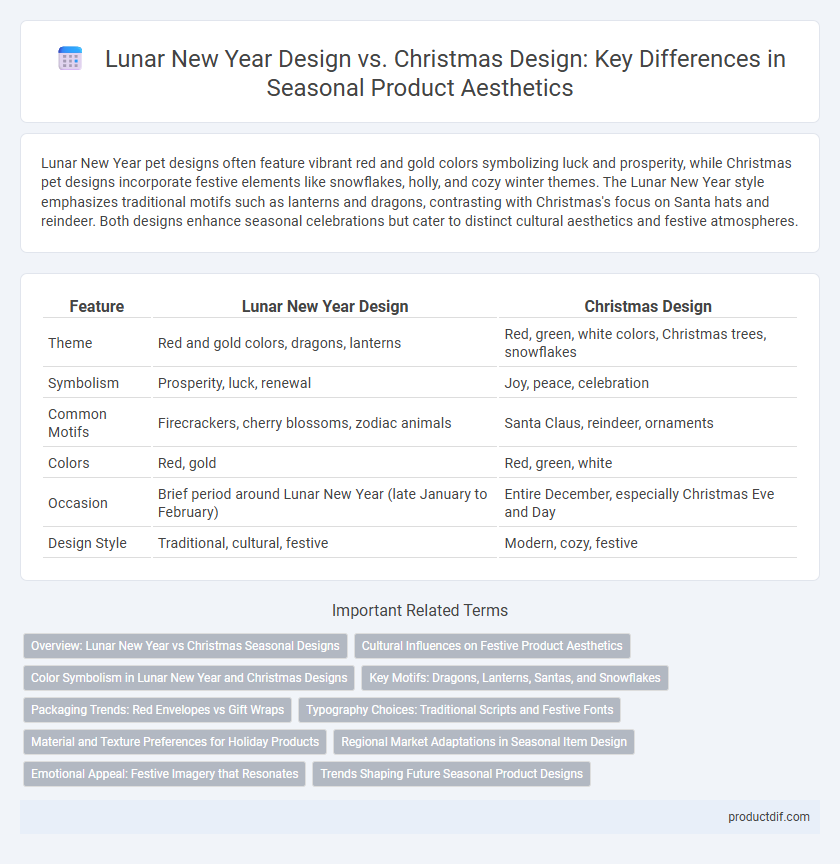 Lunar New Year Design vs. Christmas Design: Key Differences in Seasonal Product Aesthetics

Lunar New Year pet designs often feature vibrant red and gold colors symbolizing luck and prosperity, while Christmas pet designs incorporate festive elements like snowflakes, holly, and cozy winter themes. The Lunar New Year style emphasizes traditional motifs such as lanterns and dragons, contrasting with Christmas's focus on Santa hats and reindeer. Both designs enhance seasonal celebrations but cater to distinct cultural aesthetics and festive atmospheres.

| Feature | Lunar New Year Design | Christmas Design |
|---|---|---|
| Theme | Red and gold colors, dragons, lanterns | Red, green, white colors, Christmas trees, snowflakes |
| Symbolism | Prosperity, luck, renewal | Joy, peace, celebration |
| Common Motifs | Firecrackers, cherry blossoms, zodiac animals | Santa Claus, reindeer, ornaments |
| Colors | Red, gold | Red, green, white |
| Occasion | Brief period around Lunar New Year (late January to February) | Entire December, especially Christmas Eve and Day |
| Design Style | Traditional, cultural, festive | Modern, cozy, festive |

Important Related Terms

Overview: Lunar New Year vs Christmas Seasonal Designs
Cultural Influences on Festive Product Aesthetics
Color Symbolism in Lunar New Year and Christmas Designs
Key Motifs: Dragons, Lanterns, Santas, and Snowflakes
Packaging Trends: Red Envelopes vs Gift Wraps
Typography Choices: Traditional Scripts and Festive Fonts
Material and Texture Preferences for Holiday Products
Regional Market Adaptations in Seasonal Item Design
Emotional Appeal: Festive Imagery that Resonates
Trends Shaping Future Seasonal Product Designs

productdif.com