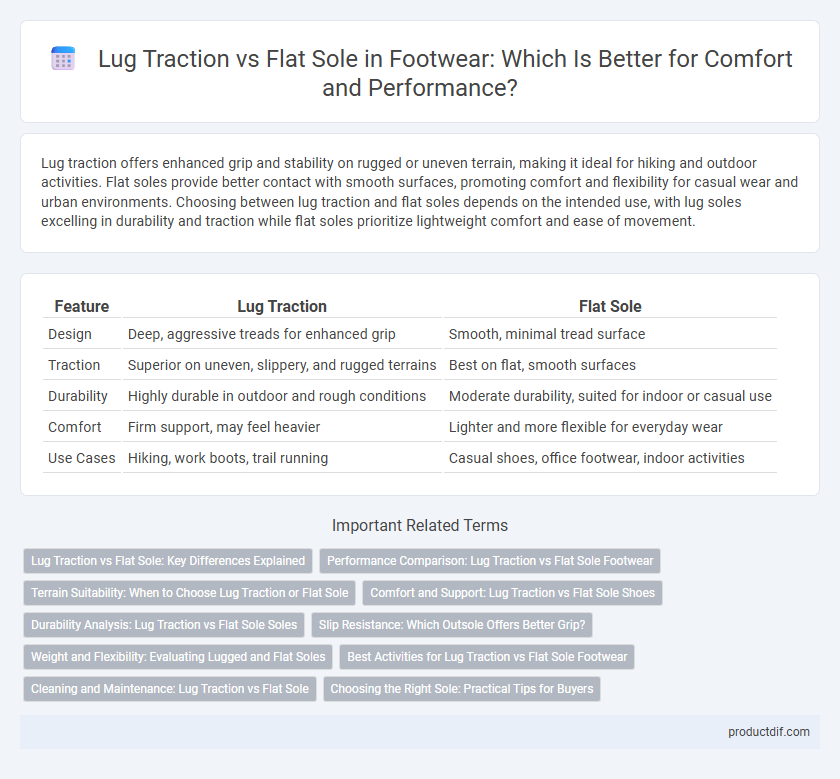 Lug Traction vs Flat Sole in Footwear: Which Is Better for Comfort and Performance?

Lug traction offers enhanced grip and stability on rugged or uneven terrain, making it ideal for hiking and outdoor activities. Flat soles provide better contact with smooth surfaces, promoting comfort and flexibility for casual wear and urban environments. Choosing between lug traction and flat soles depends on the intended use, with lug soles excelling in durability and traction while flat soles prioritize lightweight comfort and ease of movement.

| Feature | Lug Traction | Flat Sole |
|---|---|---|
| Design | Deep, aggressive treads for enhanced grip | Smooth, minimal tread surface |
| Traction | Superior on uneven, slippery, and rugged terrains | Best on flat, smooth surfaces |
| Durability | Highly durable in outdoor and rough conditions | Moderate durability, suited for indoor or casual use |
| Comfort | Firm support, may feel heavier | Lighter and more flexible for everyday wear |
| Use Cases | Hiking, work boots, trail running | Casual shoes, office footwear, indoor activities |

Important Related Terms

Lug Traction vs Flat Sole: Key Differences Explained
Performance Comparison: Lug Traction vs Flat Sole Footwear
Terrain Suitability: When to Choose Lug Traction or Flat Sole
Comfort and Support: Lug Traction vs Flat Sole Shoes
Durability Analysis: Lug Traction vs Flat Sole Soles
Slip Resistance: Which Outsole Offers Better Grip?
Weight and Flexibility: Evaluating Lugged and Flat Soles
Best Activities for Lug Traction vs Flat Sole Footwear
Cleaning and Maintenance: Lug Traction vs Flat Sole
Choosing the Right Sole: Practical Tips for Buyers

productdif.com