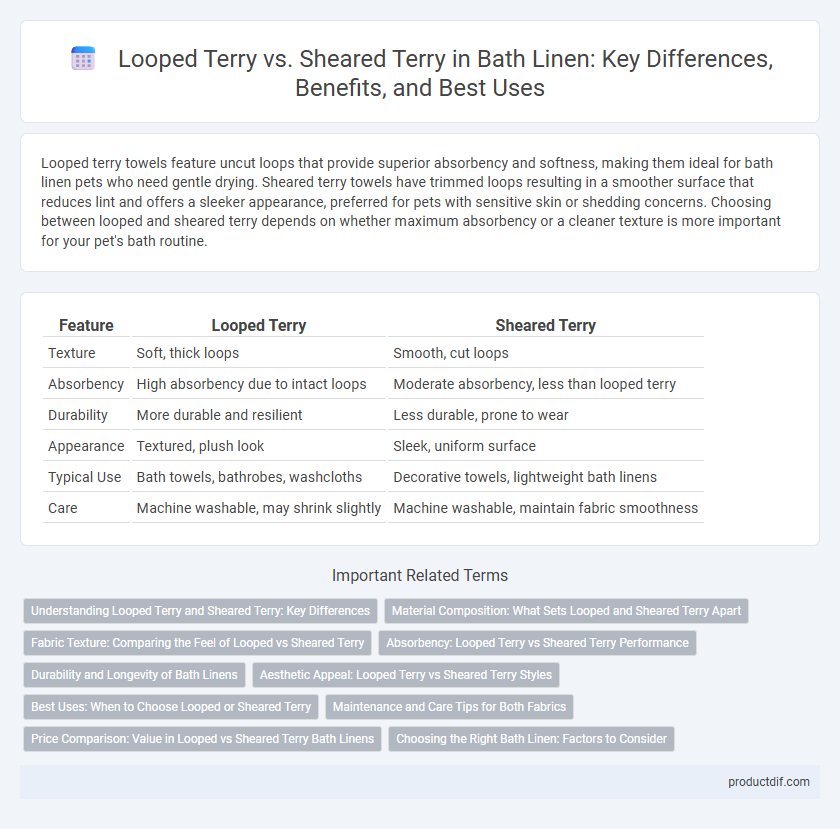 Looped Terry vs. Sheared Terry in Bath Linen: Key Differences, Benefits, and Best Uses

Looped terry towels feature uncut loops that provide superior absorbency and softness, making them ideal for bath linen pets who need gentle drying. Sheared terry towels have trimmed loops resulting in a smoother surface that reduces lint and offers a sleeker appearance, preferred for pets with sensitive skin or shedding concerns. Choosing between looped and sheared terry depends on whether maximum absorbency or a cleaner texture is more important for your pet's bath routine.

| Feature | Looped Terry | Sheared Terry |
|---|---|---|
| Texture | Soft, thick loops | Smooth, cut loops |
| Absorbency | High absorbency due to intact loops | Moderate absorbency, less than looped terry |
| Durability | More durable and resilient | Less durable, prone to wear |
| Appearance | Textured, plush look | Sleek, uniform surface |
| Typical Use | Bath towels, bathrobes, washcloths | Decorative towels, lightweight bath linens |
| Care | Machine washable, may shrink slightly | Machine washable, maintain fabric smoothness |

Important Related Terms

Understanding Looped Terry and Sheared Terry: Key Differences

Material Composition: What Sets Looped and Sheared Terry Apart

Fabric Texture: Comparing the Feel of Looped vs Sheared Terry

Absorbency: Looped Terry vs Sheared Terry Performance

Durability and Longevity of Bath Linens

Aesthetic Appeal: Looped Terry vs Sheared Terry Styles

Best Uses: When to Choose Looped or Sheared Terry

Maintenance and Care Tips for Both Fabrics

Price Comparison: Value in Looped vs Sheared Terry Bath Linens

Choosing the Right Bath Linen: Factors to Consider

productdif.com