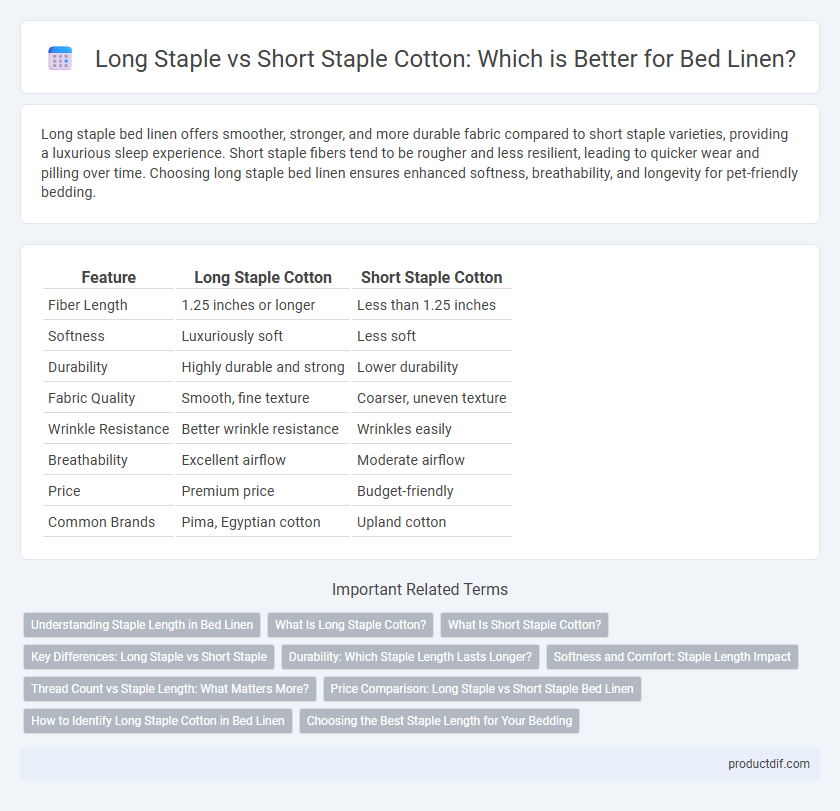 Long Staple vs Short Staple Cotton: Which is Better for Bed Linen?

Long staple bed linen offers smoother, stronger, and more durable fabric compared to short staple varieties, providing a luxurious sleep experience. Short staple fibers tend to be rougher and less resilient, leading to quicker wear and pilling over time. Choosing long staple bed linen ensures enhanced softness, breathability, and longevity for pet-friendly bedding.

| Feature | Long Staple Cotton | Short Staple Cotton |
|---|---|---|
| Fiber Length | 1.25 inches or longer | Less than 1.25 inches |
| Softness | Luxuriously soft | Less soft |
| Durability | Highly durable and strong | Lower durability |
| Fabric Quality | Smooth, fine texture | Coarser, uneven texture |
| Wrinkle Resistance | Better wrinkle resistance | Wrinkles easily |
| Breathability | Excellent airflow | Moderate airflow |
| Price | Premium price | Budget-friendly |
| Common Brands | Pima, Egyptian cotton | Upland cotton |

Important Related Terms

Understanding Staple Length in Bed Linen
What Is Long Staple Cotton?
What Is Short Staple Cotton?
Key Differences: Long Staple vs Short Staple
Durability: Which Staple Length Lasts Longer?
Softness and Comfort: Staple Length Impact
Thread Count vs Staple Length: What Matters More?
Price Comparison: Long Staple vs Short Staple Bed Linen
How to Identify Long Staple Cotton in Bed Linen
Choosing the Best Staple Length for Your Bedding

productdif.com