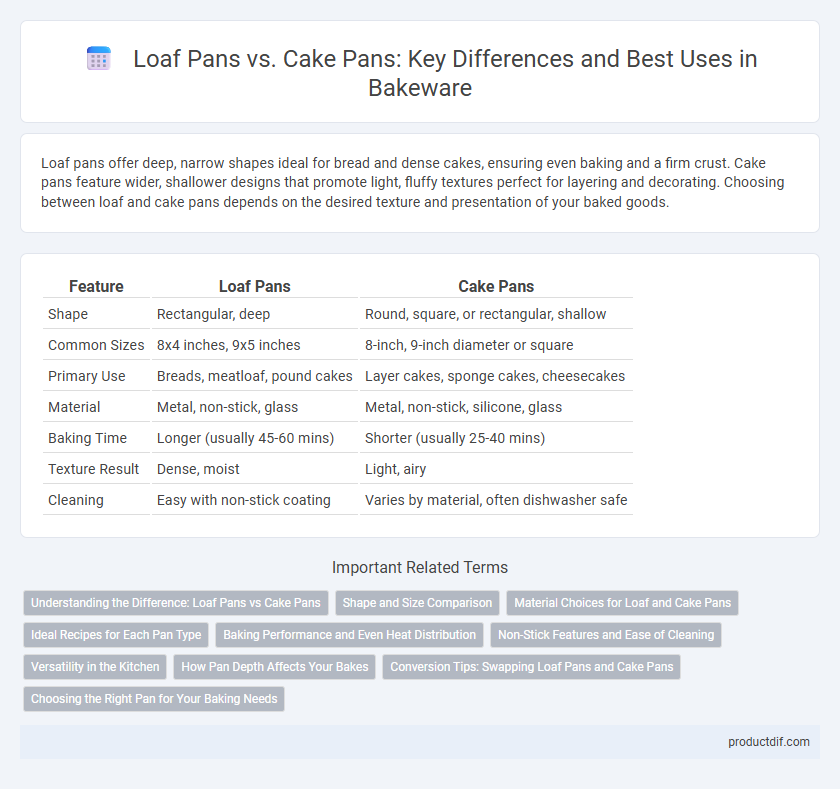 Loaf Pans vs. Cake Pans: Key Differences and Best Uses in Bakeware

Loaf pans offer deep, narrow shapes ideal for bread and dense cakes, ensuring even baking and a firm crust. Cake pans feature wider, shallower designs that promote light, fluffy textures perfect for layering and decorating. Choosing between loaf and cake pans depends on the desired texture and presentation of your baked goods.

| Feature | Loaf Pans | Cake Pans |
|---|---|---|
| Shape | Rectangular, deep | Round, square, or rectangular, shallow |
| Common Sizes | 8x4 inches, 9x5 inches | 8-inch, 9-inch diameter or square |
| Primary Use | Breads, meatloaf, pound cakes | Layer cakes, sponge cakes, cheesecakes |
| Material | Metal, non-stick, glass | Metal, non-stick, silicone, glass |
| Baking Time | Longer (usually 45-60 mins) | Shorter (usually 25-40 mins) |
| Texture Result | Dense, moist | Light, airy |
| Cleaning | Easy with non-stick coating | Varies by material, often dishwasher safe |

Important Related Terms

Understanding the Difference: Loaf Pans vs Cake Pans
Shape and Size Comparison
Material Choices for Loaf and Cake Pans
Ideal Recipes for Each Pan Type
Baking Performance and Even Heat Distribution
Non-Stick Features and Ease of Cleaning
Versatility in the Kitchen
How Pan Depth Affects Your Bakes
Conversion Tips: Swapping Loaf Pans and Cake Pans
Choosing the Right Pan for Your Baking Needs

productdif.com