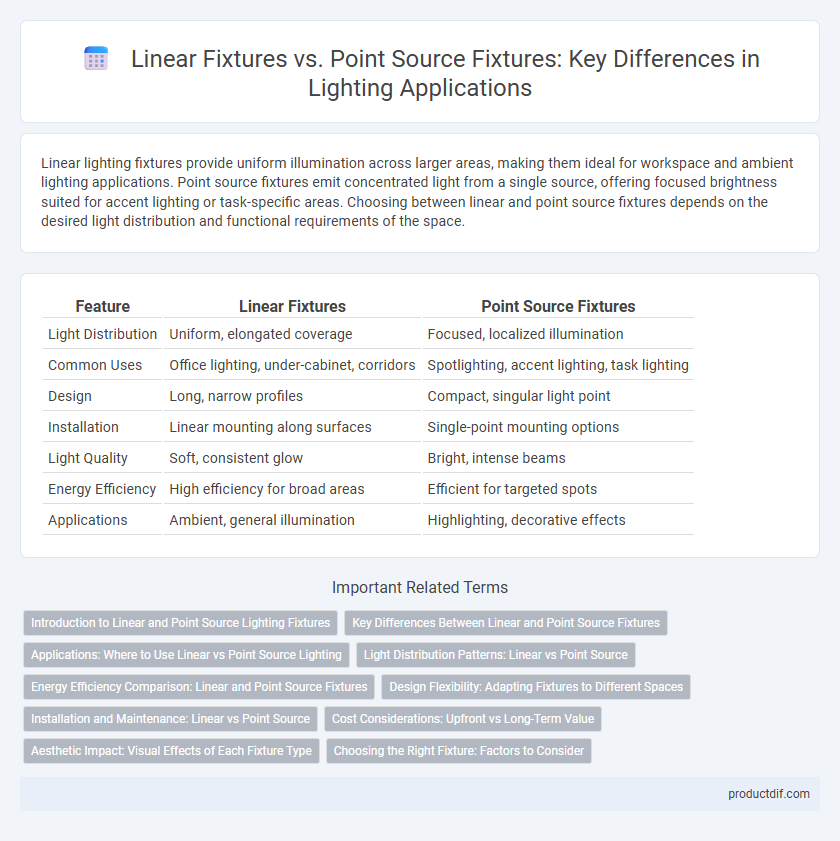 Linear Fixtures vs. Point Source Fixtures: Key Differences in Lighting Applications

Linear lighting fixtures provide uniform illumination across larger areas, making them ideal for workspace and ambient lighting applications. Point source fixtures emit concentrated light from a single source, offering focused brightness suited for accent lighting or task-specific areas. Choosing between linear and point source fixtures depends on the desired light distribution and functional requirements of the space.

| Feature | Linear Fixtures | Point Source Fixtures |
|---|---|---|
| Light Distribution | Uniform, elongated coverage | Focused, localized illumination |
| Common Uses | Office lighting, under-cabinet, corridors | Spotlighting, accent lighting, task lighting |
| Design | Long, narrow profiles | Compact, singular light point |
| Installation | Linear mounting along surfaces | Single-point mounting options |
| Light Quality | Soft, consistent glow | Bright, intense beams |
| Energy Efficiency | High efficiency for broad areas | Efficient for targeted spots |
| Applications | Ambient, general illumination | Highlighting, decorative effects |

Important Related Terms

Introduction to Linear and Point Source Lighting Fixtures
Key Differences Between Linear and Point Source Fixtures
Applications: Where to Use Linear vs Point Source Lighting
Light Distribution Patterns: Linear vs Point Source
Energy Efficiency Comparison: Linear and Point Source Fixtures
Design Flexibility: Adapting Fixtures to Different Spaces
Installation and Maintenance: Linear vs Point Source
Cost Considerations: Upfront vs Long-Term Value
Aesthetic Impact: Visual Effects of Each Fixture Type
Choosing the Right Fixture: Factors to Consider

productdif.com