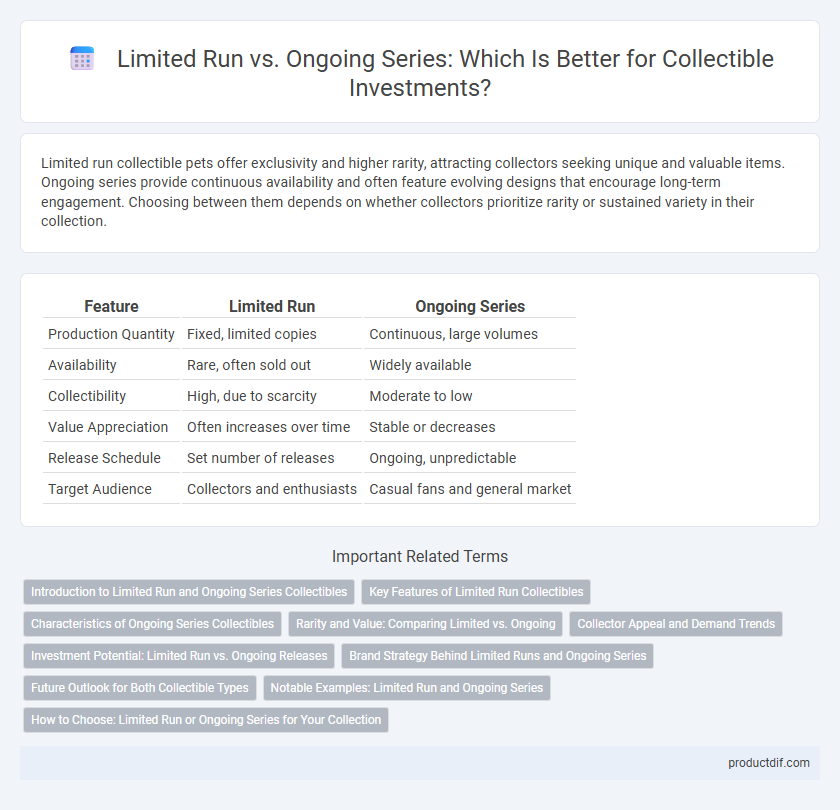 Limited Run vs. Ongoing Series: Which Is Better for Collectible Investments?

Limited run collectible pets offer exclusivity and higher rarity, attracting collectors seeking unique and valuable items. Ongoing series provide continuous availability and often feature evolving designs that encourage long-term engagement. Choosing between them depends on whether collectors prioritize rarity or sustained variety in their collection.

| Feature | Limited Run | Ongoing Series |
|---|---|---|
| Production Quantity | Fixed, limited copies | Continuous, large volumes |
| Availability | Rare, often sold out | Widely available |
| Collectibility | High, due to scarcity | Moderate to low |
| Value Appreciation | Often increases over time | Stable or decreases |
| Release Schedule | Set number of releases | Ongoing, unpredictable |
| Target Audience | Collectors and enthusiasts | Casual fans and general market |

Important Related Terms

Introduction to Limited Run and Ongoing Series Collectibles
Key Features of Limited Run Collectibles
Characteristics of Ongoing Series Collectibles
Rarity and Value: Comparing Limited vs. Ongoing
Collector Appeal and Demand Trends
Investment Potential: Limited Run vs. Ongoing Releases
Brand Strategy Behind Limited Runs and Ongoing Series
Future Outlook for Both Collectible Types
Notable Examples: Limited Run and Ongoing Series
How to Choose: Limited Run or Ongoing Series for Your Collection

productdif.com