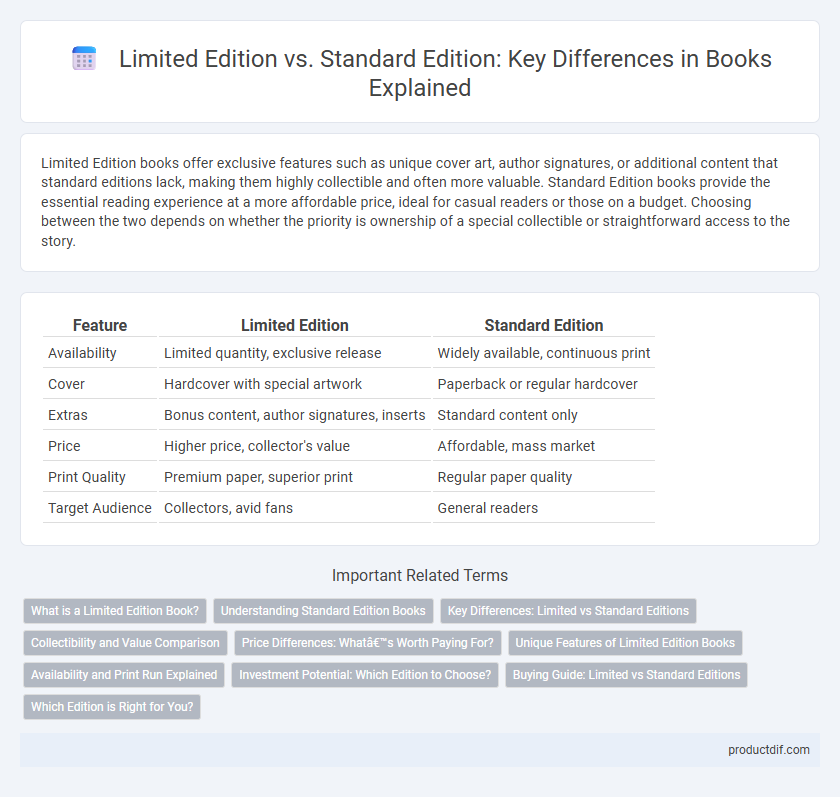 Limited Edition vs. Standard Edition: Key Differences in Books Explained

Limited Edition books offer exclusive features such as unique cover art, author signatures, or additional content that standard editions lack, making them highly collectible and often more valuable. Standard Edition books provide the essential reading experience at a more affordable price, ideal for casual readers or those on a budget. Choosing between the two depends on whether the priority is ownership of a special collectible or straightforward access to the story.

| Feature | Limited Edition | Standard Edition |
|---|---|---|
| Availability | Limited quantity, exclusive release | Widely available, continuous print |
| Cover | Hardcover with special artwork | Paperback or regular hardcover |
| Extras | Bonus content, author signatures, inserts | Standard content only |
| Price | Higher price, collector's value | Affordable, mass market |
| Print Quality | Premium paper, superior print | Regular paper quality |
| Target Audience | Collectors, avid fans | General readers |

Important Related Terms

What is a Limited Edition Book?
Understanding Standard Edition Books
Key Differences: Limited vs Standard Editions
Collectibility and Value Comparison
Price Differences: Whatâ€™s Worth Paying For?
Unique Features of Limited Edition Books
Availability and Print Run Explained
Investment Potential: Which Edition to Choose?
Buying Guide: Limited vs Standard Editions
Which Edition is Right for You?

productdif.com