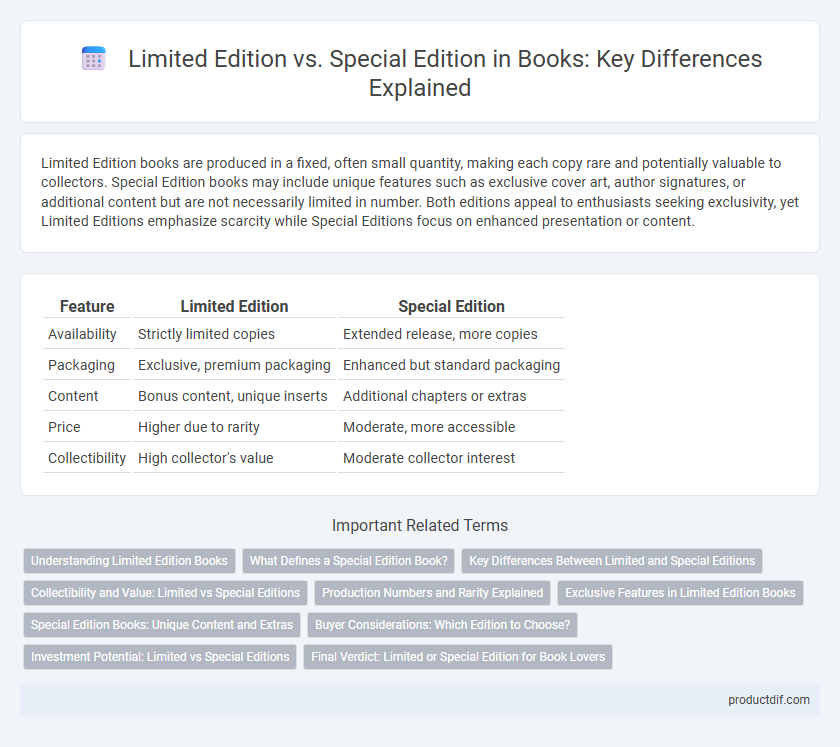 Limited Edition vs. Special Edition in Books: Key Differences Explained

Limited Edition books are produced in a fixed, often small quantity, making each copy rare and potentially valuable to collectors. Special Edition books may include unique features such as exclusive cover art, author signatures, or additional content but are not necessarily limited in number. Both editions appeal to enthusiasts seeking exclusivity, yet Limited Editions emphasize scarcity while Special Editions focus on enhanced presentation or content.

| Feature | Limited Edition | Special Edition |
|---|---|---|
| Availability | Strictly limited copies | Extended release, more copies |
| Packaging | Exclusive, premium packaging | Enhanced but standard packaging |
| Content | Bonus content, unique inserts | Additional chapters or extras |
| Price | Higher due to rarity | Moderate, more accessible |
| Collectibility | High collector's value | Moderate collector interest |

Important Related Terms

Understanding Limited Edition Books

What Defines a Special Edition Book?

Key Differences Between Limited and Special Editions

Collectibility and Value: Limited vs Special Editions

Production Numbers and Rarity Explained

Exclusive Features in Limited Edition Books

Special Edition Books: Unique Content and Extras

Buyer Considerations: Which Edition to Choose?

Investment Potential: Limited vs Special Editions

Final Verdict: Limited or Special Edition for Book Lovers

productdif.com