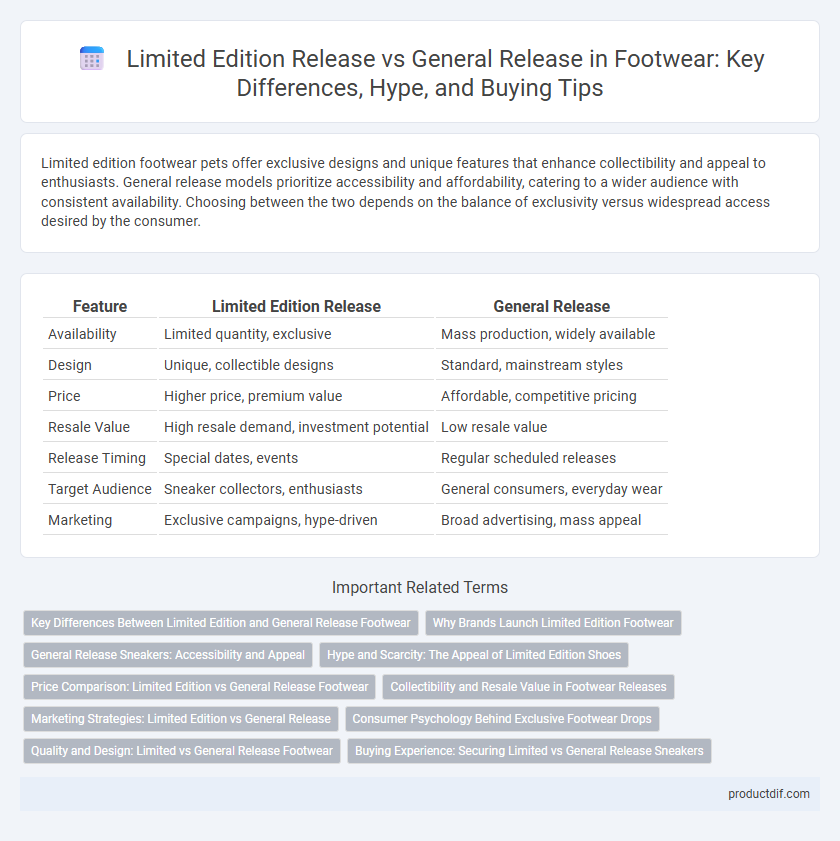 Limited Edition Release vs General Release in Footwear: Key Differences, Hype, and Buying Tips

Limited edition footwear pets offer exclusive designs and unique features that enhance collectibility and appeal to enthusiasts. General release models prioritize accessibility and affordability, catering to a wider audience with consistent availability. Choosing between the two depends on the balance of exclusivity versus widespread access desired by the consumer.

| Feature | Limited Edition Release | General Release |
|---|---|---|
| Availability | Limited quantity, exclusive | Mass production, widely available |
| Design | Unique, collectible designs | Standard, mainstream styles |
| Price | Higher price, premium value | Affordable, competitive pricing |
| Resale Value | High resale demand, investment potential | Low resale value |
| Release Timing | Special dates, events | Regular scheduled releases |
| Target Audience | Sneaker collectors, enthusiasts | General consumers, everyday wear |
| Marketing | Exclusive campaigns, hype-driven | Broad advertising, mass appeal |

Important Related Terms

Key Differences Between Limited Edition and General Release Footwear
Why Brands Launch Limited Edition Footwear
General Release Sneakers: Accessibility and Appeal
Hype and Scarcity: The Appeal of Limited Edition Shoes
Price Comparison: Limited Edition vs General Release Footwear
Collectibility and Resale Value in Footwear Releases
Marketing Strategies: Limited Edition vs General Release
Consumer Psychology Behind Exclusive Footwear Drops
Quality and Design: Limited vs General Release Footwear
Buying Experience: Securing Limited vs General Release Sneakers

productdif.com