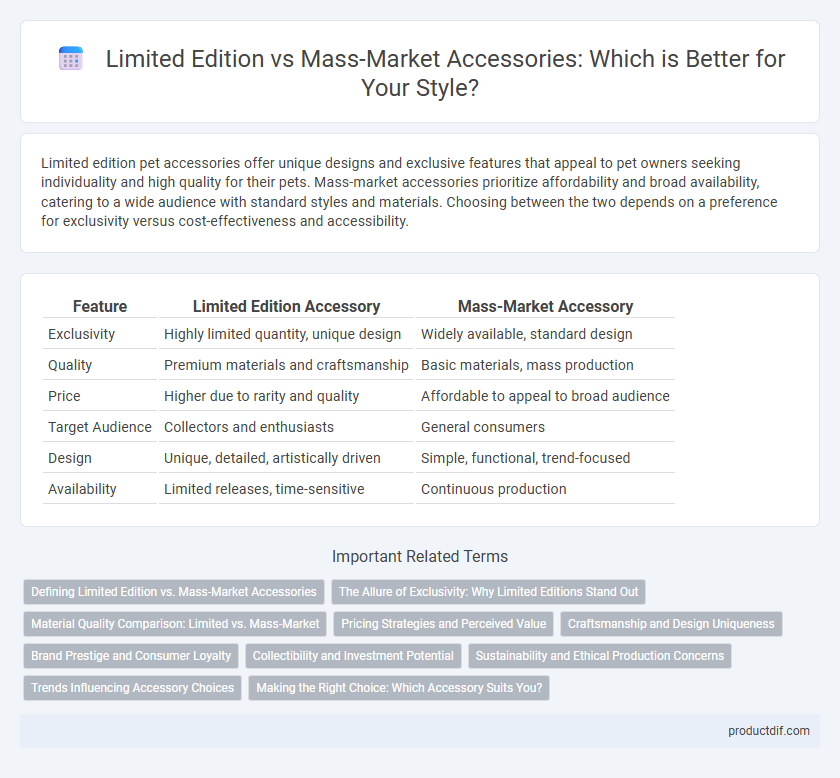 Limited Edition vs Mass-Market Accessories: Which is Better for Your Style?

Limited edition pet accessories offer unique designs and exclusive features that appeal to pet owners seeking individuality and high quality for their pets. Mass-market accessories prioritize affordability and broad availability, catering to a wide audience with standard styles and materials. Choosing between the two depends on a preference for exclusivity versus cost-effectiveness and accessibility.

| Feature | Limited Edition Accessory | Mass-Market Accessory |
|---|---|---|
| Exclusivity | Highly limited quantity, unique design | Widely available, standard design |
| Quality | Premium materials and craftsmanship | Basic materials, mass production |
| Price | Higher due to rarity and quality | Affordable to appeal to broad audience |
| Target Audience | Collectors and enthusiasts | General consumers |
| Design | Unique, detailed, artistically driven | Simple, functional, trend-focused |
| Availability | Limited releases, time-sensitive | Continuous production |

Important Related Terms

Defining Limited Edition vs. Mass-Market Accessories
The Allure of Exclusivity: Why Limited Editions Stand Out
Material Quality Comparison: Limited vs. Mass-Market
Pricing Strategies and Perceived Value
Craftsmanship and Design Uniqueness
Brand Prestige and Consumer Loyalty
Collectibility and Investment Potential
Sustainability and Ethical Production Concerns
Trends Influencing Accessory Choices
Making the Right Choice: Which Accessory Suits You?

productdif.com