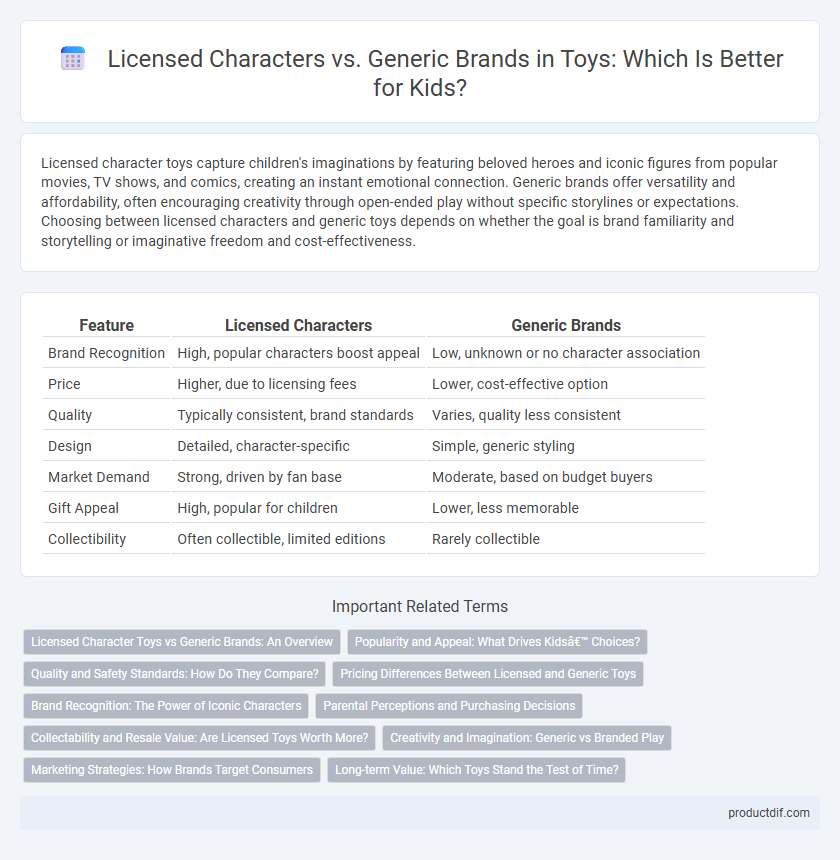 Licensed Characters vs. Generic Brands in Toys: Which Is Better for Kids?

Licensed character toys capture children's imaginations by featuring beloved heroes and iconic figures from popular movies, TV shows, and comics, creating an instant emotional connection. Generic brands offer versatility and affordability, often encouraging creativity through open-ended play without specific storylines or expectations. Choosing between licensed characters and generic toys depends on whether the goal is brand familiarity and storytelling or imaginative freedom and cost-effectiveness.

| Feature | Licensed Characters | Generic Brands |
|---|---|---|
| Brand Recognition | High, popular characters boost appeal | Low, unknown or no character association |
| Price | Higher, due to licensing fees | Lower, cost-effective option |
| Quality | Typically consistent, brand standards | Varies, quality less consistent |
| Design | Detailed, character-specific | Simple, generic styling |
| Market Demand | Strong, driven by fan base | Moderate, based on budget buyers |
| Gift Appeal | High, popular for children | Lower, less memorable |
| Collectibility | Often collectible, limited editions | Rarely collectible |

Important Related Terms

Licensed Character Toys vs Generic Brands: An Overview
Popularity and Appeal: What Drives Kidsâ€™ Choices?
Quality and Safety Standards: How Do They Compare?
Pricing Differences Between Licensed and Generic Toys
Brand Recognition: The Power of Iconic Characters
Parental Perceptions and Purchasing Decisions
Collectability and Resale Value: Are Licensed Toys Worth More?
Creativity and Imagination: Generic vs Branded Play
Marketing Strategies: How Brands Target Consumers
Long-term Value: Which Toys Stand the Test of Time?

productdif.com