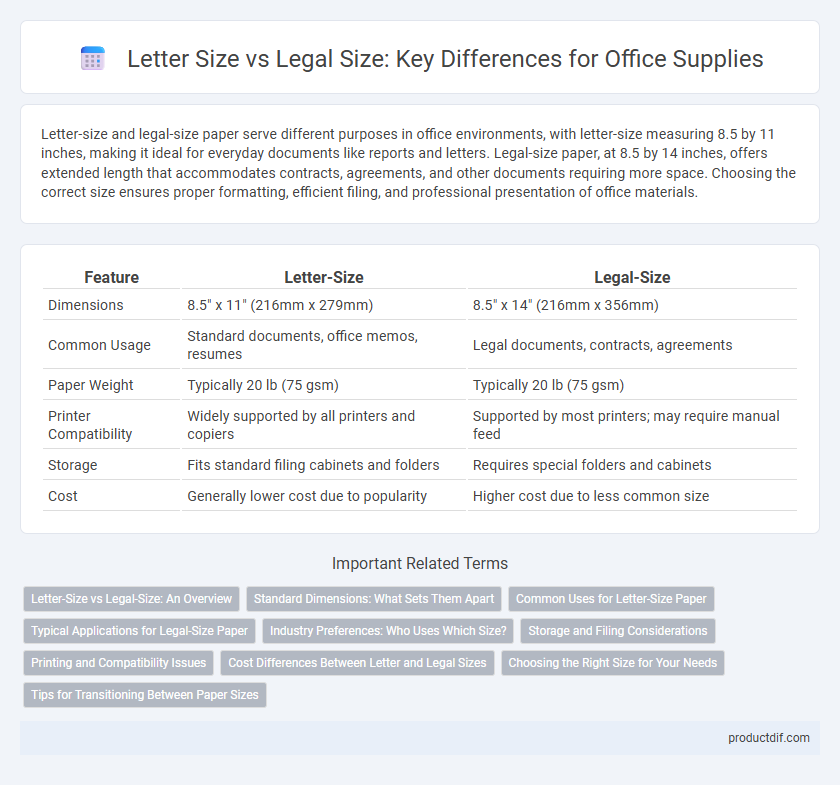 Letter Size vs Legal Size: Key Differences for Office Supplies

Letter-size and legal-size paper serve different purposes in office environments, with letter-size measuring 8.5 by 11 inches, making it ideal for everyday documents like reports and letters. Legal-size paper, at 8.5 by 14 inches, offers extended length that accommodates contracts, agreements, and other documents requiring more space. Choosing the correct size ensures proper formatting, efficient filing, and professional presentation of office materials.

| Feature | Letter-Size | Legal-Size |
|---|---|---|
| Dimensions | 8.5" x 11" (216mm x 279mm) | 8.5" x 14" (216mm x 356mm) |
| Common Usage | Standard documents, office memos, resumes | Legal documents, contracts, agreements |
| Paper Weight | Typically 20 lb (75 gsm) | Typically 20 lb (75 gsm) |
| Printer Compatibility | Widely supported by all printers and copiers | Supported by most printers; may require manual feed |
| Storage | Fits standard filing cabinets and folders | Requires special folders and cabinets |
| Cost | Generally lower cost due to popularity | Higher cost due to less common size |

Important Related Terms

Letter-Size vs Legal-Size: An Overview
Standard Dimensions: What Sets Them Apart
Common Uses for Letter-Size Paper
Typical Applications for Legal-Size Paper
Industry Preferences: Who Uses Which Size?
Storage and Filing Considerations
Printing and Compatibility Issues
Cost Differences Between Letter and Legal Sizes
Choosing the Right Size for Your Needs
Tips for Transitioning Between Paper Sizes

productdif.com