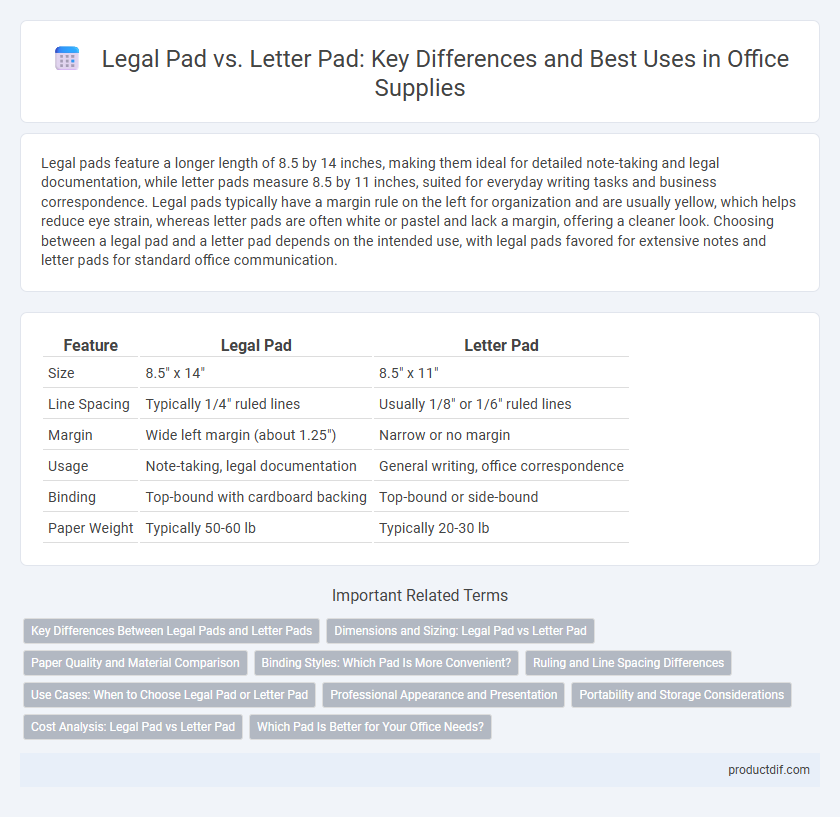 Legal Pad vs. Letter Pad: Key Differences and Best Uses in Office Supplies

Legal pads feature a longer length of 8.5 by 14 inches, making them ideal for detailed note-taking and legal documentation, while letter pads measure 8.5 by 11 inches, suited for everyday writing tasks and business correspondence. Legal pads typically have a margin rule on the left for organization and are usually yellow, which helps reduce eye strain, whereas letter pads are often white or pastel and lack a margin, offering a cleaner look. Choosing between a legal pad and a letter pad depends on the intended use, with legal pads favored for extensive notes and letter pads for standard office communication.

| Feature | Legal Pad | Letter Pad |
|---|---|---|
| Size | 8.5" x 14" | 8.5" x 11" |
| Line Spacing | Typically 1/4" ruled lines | Usually 1/8" or 1/6" ruled lines |
| Margin | Wide left margin (about 1.25") | Narrow or no margin |
| Usage | Note-taking, legal documentation | General writing, office correspondence |
| Binding | Top-bound with cardboard backing | Top-bound or side-bound |
| Paper Weight | Typically 50-60 lb | Typically 20-30 lb |

Important Related Terms

Key Differences Between Legal Pads and Letter Pads
Dimensions and Sizing: Legal Pad vs Letter Pad
Paper Quality and Material Comparison
Binding Styles: Which Pad Is More Convenient?
Ruling and Line Spacing Differences
Use Cases: When to Choose Legal Pad or Letter Pad
Professional Appearance and Presentation
Portability and Storage Considerations
Cost Analysis: Legal Pad vs Letter Pad
Which Pad Is Better for Your Office Needs?

productdif.com