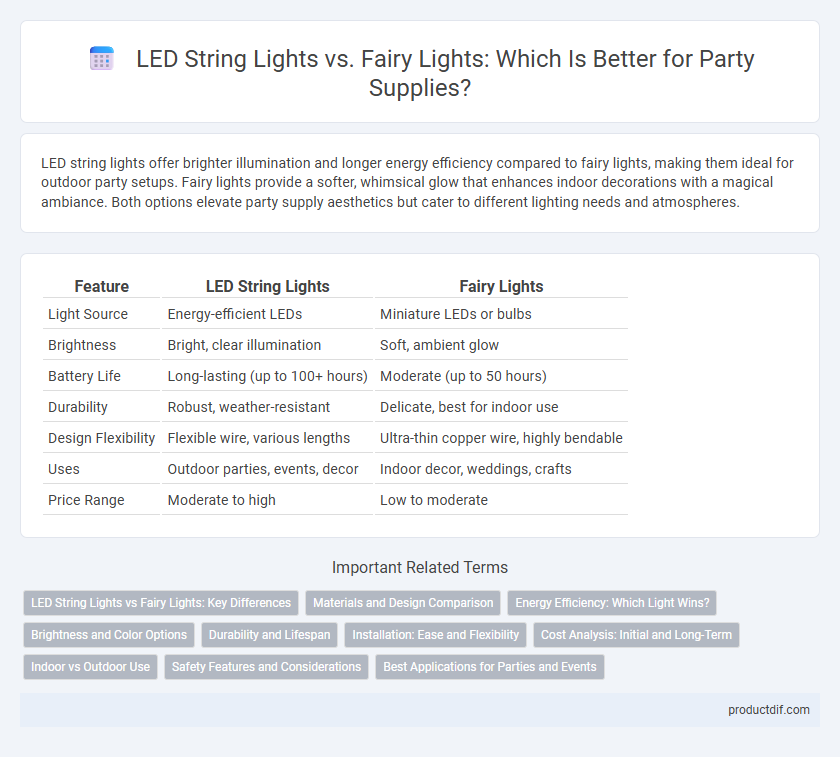 LED String Lights vs. Fairy Lights: Which Is Better for Party Supplies?

LED string lights offer brighter illumination and longer energy efficiency compared to fairy lights, making them ideal for outdoor party setups. Fairy lights provide a softer, whimsical glow that enhances indoor decorations with a magical ambiance. Both options elevate party supply aesthetics but cater to different lighting needs and atmospheres.

| Feature | LED String Lights | Fairy Lights |
|---|---|---|
| Light Source | Energy-efficient LEDs | Miniature LEDs or bulbs |
| Brightness | Bright, clear illumination | Soft, ambient glow |
| Battery Life | Long-lasting (up to 100+ hours) | Moderate (up to 50 hours) |
| Durability | Robust, weather-resistant | Delicate, best for indoor use |
| Design Flexibility | Flexible wire, various lengths | Ultra-thin copper wire, highly bendable |
| Uses | Outdoor parties, events, decor | Indoor decor, weddings, crafts |
| Price Range | Moderate to high | Low to moderate |

Important Related Terms

LED String Lights vs Fairy Lights: Key Differences
Materials and Design Comparison
Energy Efficiency: Which Light Wins?
Brightness and Color Options
Durability and Lifespan
Installation: Ease and Flexibility
Cost Analysis: Initial and Long-Term
Indoor vs Outdoor Use
Safety Features and Considerations
Best Applications for Parties and Events

productdif.com