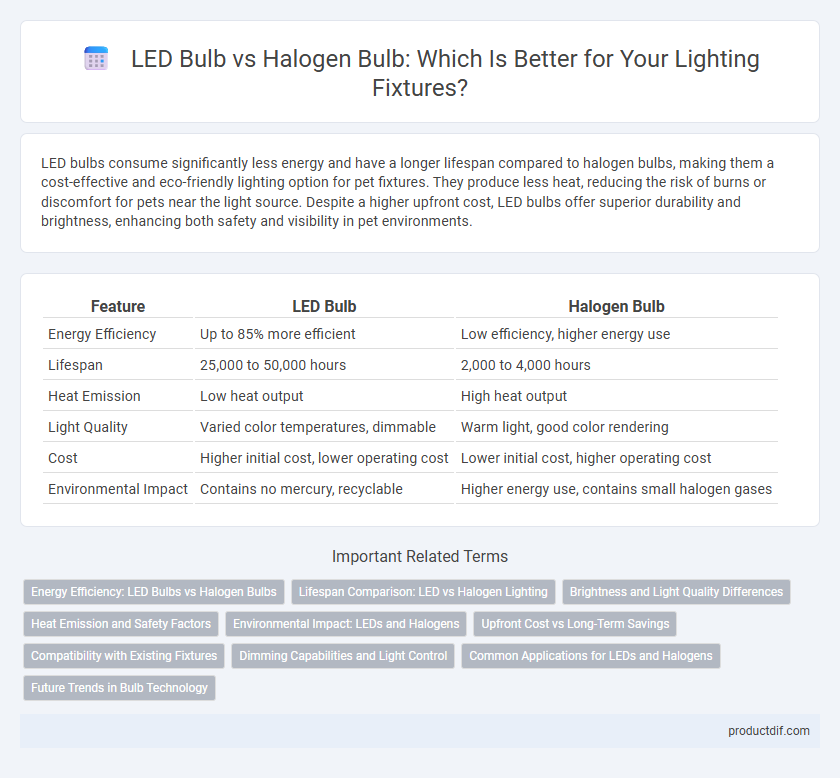 LED Bulb vs Halogen Bulb: Which Is Better for Your Lighting Fixtures?

LED bulbs consume significantly less energy and have a longer lifespan compared to halogen bulbs, making them a cost-effective and eco-friendly lighting option for pet fixtures. They produce less heat, reducing the risk of burns or discomfort for pets near the light source. Despite a higher upfront cost, LED bulbs offer superior durability and brightness, enhancing both safety and visibility in pet environments.

| Feature | LED Bulb | Halogen Bulb |
|---|---|---|
| Energy Efficiency | Up to 85% more efficient | Low efficiency, higher energy use |
| Lifespan | 25,000 to 50,000 hours | 2,000 to 4,000 hours |
| Heat Emission | Low heat output | High heat output |
| Light Quality | Varied color temperatures, dimmable | Warm light, good color rendering |
| Cost | Higher initial cost, lower operating cost | Lower initial cost, higher operating cost |
| Environmental Impact | Contains no mercury, recyclable | Higher energy use, contains small halogen gases |

Important Related Terms

Energy Efficiency: LED Bulbs vs Halogen Bulbs
Lifespan Comparison: LED vs Halogen Lighting
Brightness and Light Quality Differences
Heat Emission and Safety Factors
Environmental Impact: LEDs and Halogens
Upfront Cost vs Long-Term Savings
Compatibility with Existing Fixtures
Dimming Capabilities and Light Control
Common Applications for LEDs and Halogens
Future Trends in Bulb Technology

productdif.com