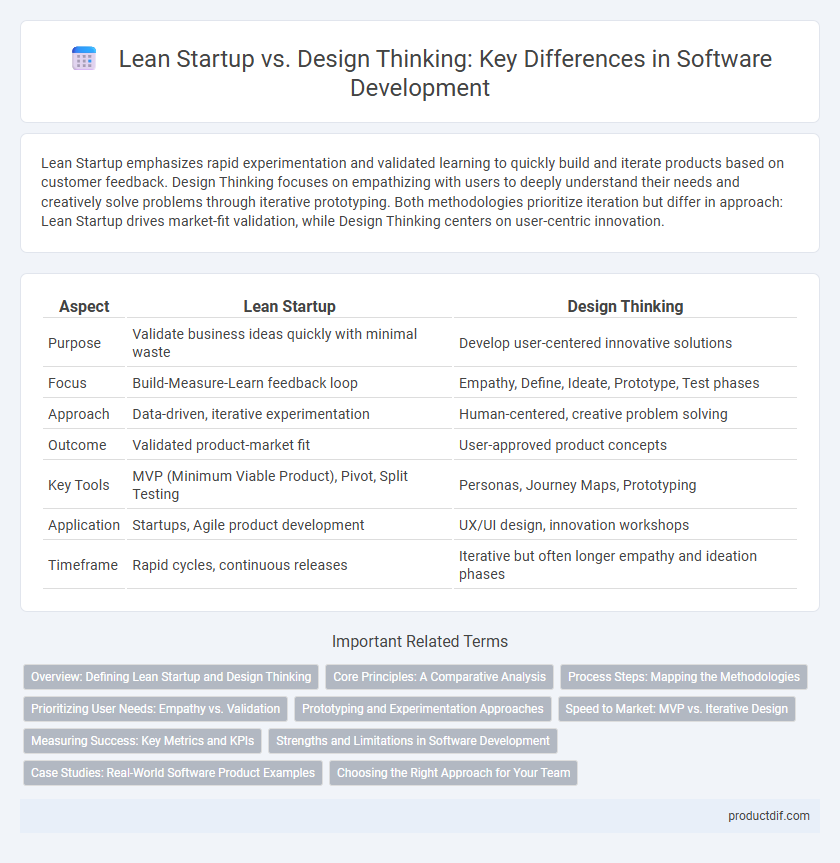 Lean Startup vs. Design Thinking: Key Differences in Software Development

Lean Startup emphasizes rapid experimentation and validated learning to quickly build and iterate products based on customer feedback. Design Thinking focuses on empathizing with users to deeply understand their needs and creatively solve problems through iterative prototyping. Both methodologies prioritize iteration but differ in approach: Lean Startup drives market-fit validation, while Design Thinking centers on user-centric innovation.

| Aspect | Lean Startup | Design Thinking |
|---|---|---|
| Purpose | Validate business ideas quickly with minimal waste | Develop user-centered innovative solutions |
| Focus | Build-Measure-Learn feedback loop | Empathy, Define, Ideate, Prototype, Test phases |
| Approach | Data-driven, iterative experimentation | Human-centered, creative problem solving |
| Outcome | Validated product-market fit | User-approved product concepts |
| Key Tools | MVP (Minimum Viable Product), Pivot, Split Testing | Personas, Journey Maps, Prototyping |
| Application | Startups, Agile product development | UX/UI design, innovation workshops |
| Timeframe | Rapid cycles, continuous releases | Iterative but often longer empathy and ideation phases |

Important Related Terms

Overview: Defining Lean Startup and Design Thinking
Core Principles: A Comparative Analysis
Process Steps: Mapping the Methodologies
Prioritizing User Needs: Empathy vs. Validation
Prototyping and Experimentation Approaches
Speed to Market: MVP vs. Iterative Design
Measuring Success: Key Metrics and KPIs
Strengths and Limitations in Software Development
Case Studies: Real-World Software Product Examples
Choosing the Right Approach for Your Team

productdif.com