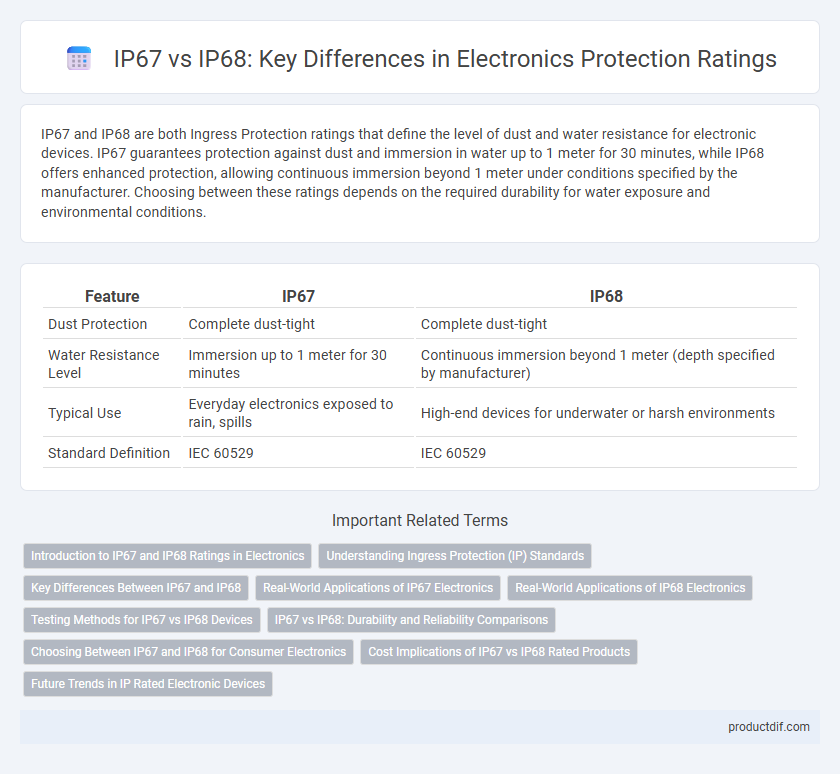 IP67 vs IP68: Key Differences in Electronics Protection Ratings

IP67 and IP68 are both Ingress Protection ratings that define the level of dust and water resistance for electronic devices. IP67 guarantees protection against dust and immersion in water up to 1 meter for 30 minutes, while IP68 offers enhanced protection, allowing continuous immersion beyond 1 meter under conditions specified by the manufacturer. Choosing between these ratings depends on the required durability for water exposure and environmental conditions.

| Feature | IP67 | IP68 |
|---|---|---|
| Dust Protection | Complete dust-tight | Complete dust-tight |
| Water Resistance Level | Immersion up to 1 meter for 30 minutes | Continuous immersion beyond 1 meter (depth specified by manufacturer) |
| Typical Use | Everyday electronics exposed to rain, spills | High-end devices for underwater or harsh environments |
| Standard Definition | IEC 60529 | IEC 60529 |

Important Related Terms

Introduction to IP67 and IP68 Ratings in Electronics
Understanding Ingress Protection (IP) Standards
Key Differences Between IP67 and IP68
Real-World Applications of IP67 Electronics
Real-World Applications of IP68 Electronics
Testing Methods for IP67 vs IP68 Devices
IP67 vs IP68: Durability and Reliability Comparisons
Choosing Between IP67 and IP68 for Consumer Electronics
Cost Implications of IP67 vs IP68 Rated Products
Future Trends in IP Rated Electronic Devices

productdif.com