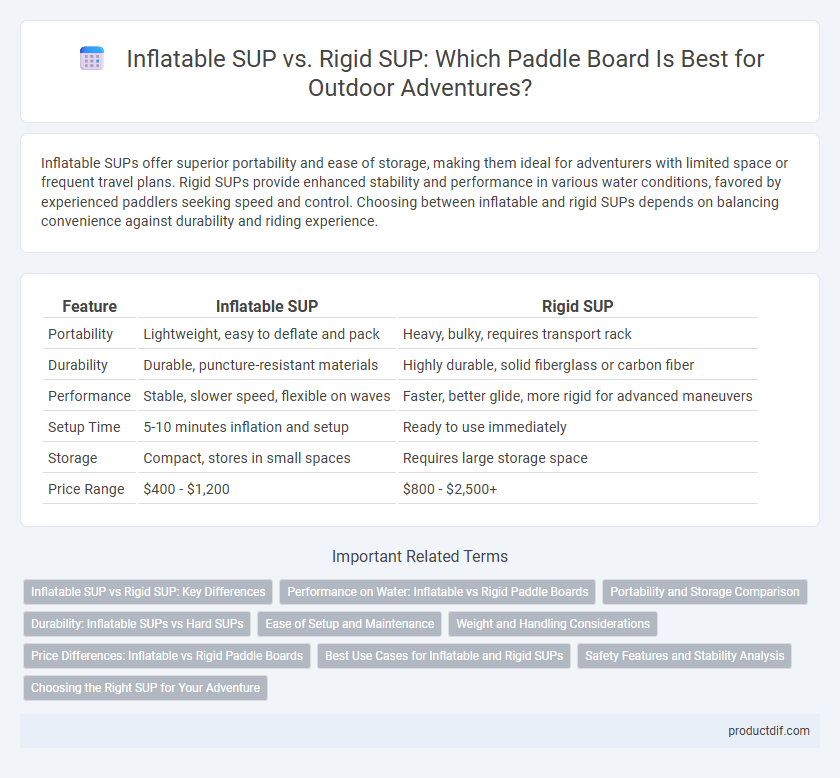 Inflatable SUP vs. Rigid SUP: Which Paddle Board Is Best for Outdoor Adventures?

Inflatable SUPs offer superior portability and ease of storage, making them ideal for adventurers with limited space or frequent travel plans. Rigid SUPs provide enhanced stability and performance in various water conditions, favored by experienced paddlers seeking speed and control. Choosing between inflatable and rigid SUPs depends on balancing convenience against durability and riding experience.

| Feature | Inflatable SUP | Rigid SUP |
|---|---|---|
| Portability | Lightweight, easy to deflate and pack | Heavy, bulky, requires transport rack |
| Durability | Durable, puncture-resistant materials | Highly durable, solid fiberglass or carbon fiber |
| Performance | Stable, slower speed, flexible on waves | Faster, better glide, more rigid for advanced maneuvers |
| Setup Time | 5-10 minutes inflation and setup | Ready to use immediately |
| Storage | Compact, stores in small spaces | Requires large storage space |
| Price Range | \$400 - \$1,200 | \$800 - \$2,500+ |

Important Related Terms

Inflatable SUP vs Rigid SUP: Key Differences
Performance on Water: Inflatable vs Rigid Paddle Boards
Portability and Storage Comparison
Durability: Inflatable SUPs vs Hard SUPs
Ease of Setup and Maintenance
Weight and Handling Considerations
Price Differences: Inflatable vs Rigid Paddle Boards
Best Use Cases for Inflatable and Rigid SUPs
Safety Features and Stability Analysis
Choosing the Right SUP for Your Adventure

productdif.com