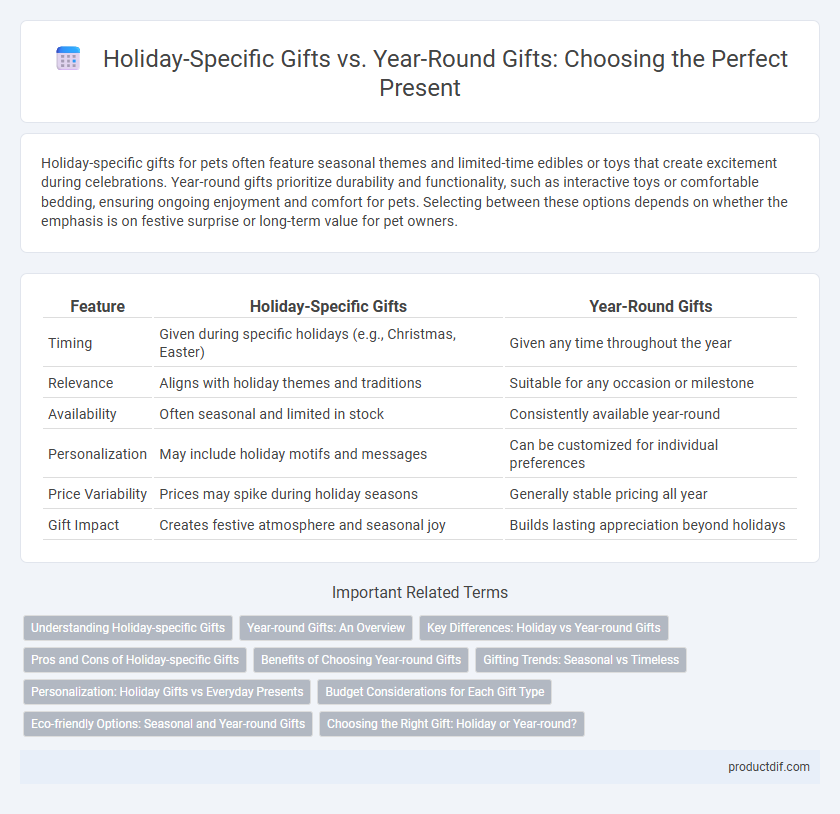 Holiday-Specific Gifts vs. Year-Round Gifts: Choosing the Perfect Present

Holiday-specific gifts for pets often feature seasonal themes and limited-time edibles or toys that create excitement during celebrations. Year-round gifts prioritize durability and functionality, such as interactive toys or comfortable bedding, ensuring ongoing enjoyment and comfort for pets. Selecting between these options depends on whether the emphasis is on festive surprise or long-term value for pet owners.

| Feature | Holiday-Specific Gifts | Year-Round Gifts |
|---|---|---|
| Timing | Given during specific holidays (e.g., Christmas, Easter) | Given any time throughout the year |
| Relevance | Aligns with holiday themes and traditions | Suitable for any occasion or milestone |
| Availability | Often seasonal and limited in stock | Consistently available year-round |
| Personalization | May include holiday motifs and messages | Can be customized for individual preferences |
| Price Variability | Prices may spike during holiday seasons | Generally stable pricing all year |
| Gift Impact | Creates festive atmosphere and seasonal joy | Builds lasting appreciation beyond holidays |

Important Related Terms

Understanding Holiday-specific Gifts
Year-round Gifts: An Overview
Key Differences: Holiday vs Year-round Gifts
Pros and Cons of Holiday-specific Gifts
Benefits of Choosing Year-round Gifts
Gifting Trends: Seasonal vs Timeless
Personalization: Holiday Gifts vs Everyday Presents
Budget Considerations for Each Gift Type
Eco-friendly Options: Seasonal and Year-round Gifts
Choosing the Right Gift: Holiday or Year-round?

productdif.com