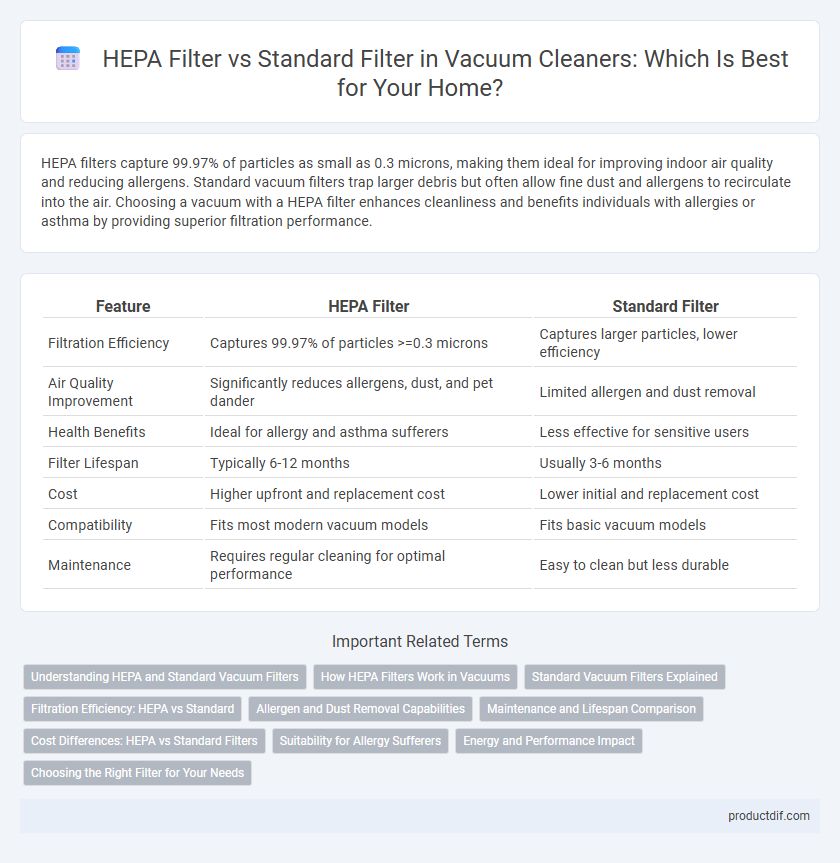 HEPA Filter vs Standard Filter in Vacuum Cleaners: Which Is Best for Your Home?

HEPA filters capture 99.97% of particles as small as 0.3 microns, making them ideal for improving indoor air quality and reducing allergens. Standard vacuum filters trap larger debris but often allow fine dust and allergens to recirculate into the air. Choosing a vacuum with a HEPA filter enhances cleanliness and benefits individuals with allergies or asthma by providing superior filtration performance.

| Feature | HEPA Filter | Standard Filter |
|---|---|---|
| Filtration Efficiency | Captures 99.97% of particles >=0.3 microns | Captures larger particles, lower efficiency |
| Air Quality Improvement | Significantly reduces allergens, dust, and pet dander | Limited allergen and dust removal |
| Health Benefits | Ideal for allergy and asthma sufferers | Less effective for sensitive users |
| Filter Lifespan | Typically 6-12 months | Usually 3-6 months |
| Cost | Higher upfront and replacement cost | Lower initial and replacement cost |
| Compatibility | Fits most modern vacuum models | Fits basic vacuum models |
| Maintenance | Requires regular cleaning for optimal performance | Easy to clean but less durable |

Important Related Terms

Understanding HEPA and Standard Vacuum Filters
How HEPA Filters Work in Vacuums
Standard Vacuum Filters Explained
Filtration Efficiency: HEPA vs Standard
Allergen and Dust Removal Capabilities
Maintenance and Lifespan Comparison
Cost Differences: HEPA vs Standard Filters
Suitability for Allergy Sufferers
Energy and Performance Impact
Choosing the Right Filter for Your Needs

productdif.com