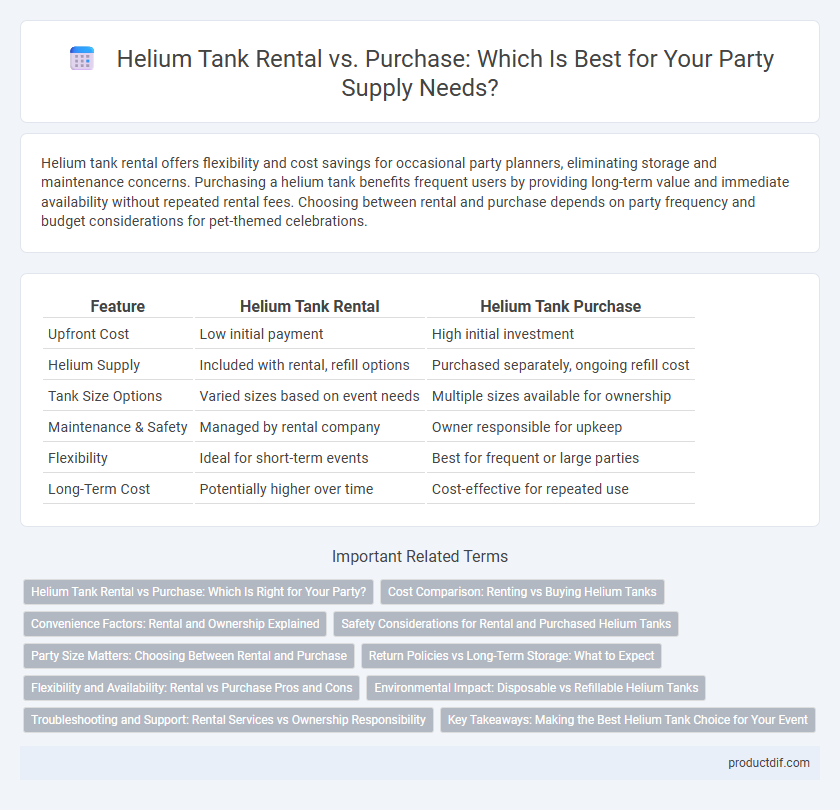 Helium Tank Rental vs. Purchase: Which Is Best for Your Party Supply Needs?

Helium tank rental offers flexibility and cost savings for occasional party planners, eliminating storage and maintenance concerns. Purchasing a helium tank benefits frequent users by providing long-term value and immediate availability without repeated rental fees. Choosing between rental and purchase depends on party frequency and budget considerations for pet-themed celebrations.

| Feature | Helium Tank Rental | Helium Tank Purchase |
|---|---|---|
| Upfront Cost | Low initial payment | High initial investment |
| Helium Supply | Included with rental, refill options | Purchased separately, ongoing refill cost |
| Tank Size Options | Varied sizes based on event needs | Multiple sizes available for ownership |
| Maintenance & Safety | Managed by rental company | Owner responsible for upkeep |
| Flexibility | Ideal for short-term events | Best for frequent or large parties |
| Long-Term Cost | Potentially higher over time | Cost-effective for repeated use |

Important Related Terms

Helium Tank Rental vs Purchase: Which Is Right for Your Party?

Cost Comparison: Renting vs Buying Helium Tanks

Convenience Factors: Rental and Ownership Explained

Safety Considerations for Rental and Purchased Helium Tanks

Party Size Matters: Choosing Between Rental and Purchase

Return Policies vs Long-Term Storage: What to Expect

Flexibility and Availability: Rental vs Purchase Pros and Cons

Environmental Impact: Disposable vs Refillable Helium Tanks

Troubleshooting and Support: Rental Services vs Ownership Responsibility

Key Takeaways: Making the Best Helium Tank Choice for Your Event

productdif.com