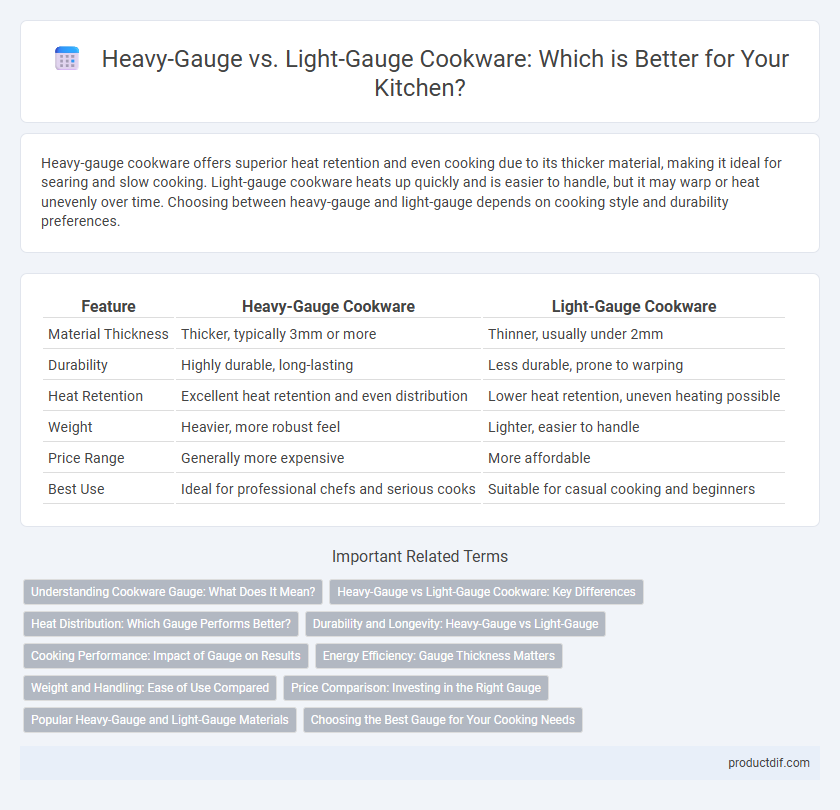 Heavy-Gauge vs. Light-Gauge Cookware: Which is Better for Your Kitchen?

Heavy-gauge cookware offers superior heat retention and even cooking due to its thicker material, making it ideal for searing and slow cooking. Light-gauge cookware heats up quickly and is easier to handle, but it may warp or heat unevenly over time. Choosing between heavy-gauge and light-gauge depends on cooking style and durability preferences.

| Feature | Heavy-Gauge Cookware | Light-Gauge Cookware |
|---|---|---|
| Material Thickness | Thicker, typically 3mm or more | Thinner, usually under 2mm |
| Durability | Highly durable, long-lasting | Less durable, prone to warping |
| Heat Retention | Excellent heat retention and even distribution | Lower heat retention, uneven heating possible |
| Weight | Heavier, more robust feel | Lighter, easier to handle |
| Price Range | Generally more expensive | More affordable |
| Best Use | Ideal for professional chefs and serious cooks | Suitable for casual cooking and beginners |

Important Related Terms

Understanding Cookware Gauge: What Does It Mean?
Heavy-Gauge vs Light-Gauge Cookware: Key Differences
Heat Distribution: Which Gauge Performs Better?
Durability and Longevity: Heavy-Gauge vs Light-Gauge
Cooking Performance: Impact of Gauge on Results
Energy Efficiency: Gauge Thickness Matters
Weight and Handling: Ease of Use Compared
Price Comparison: Investing in the Right Gauge
Popular Heavy-Gauge and Light-Gauge Materials
Choosing the Best Gauge for Your Cooking Needs

productdif.com