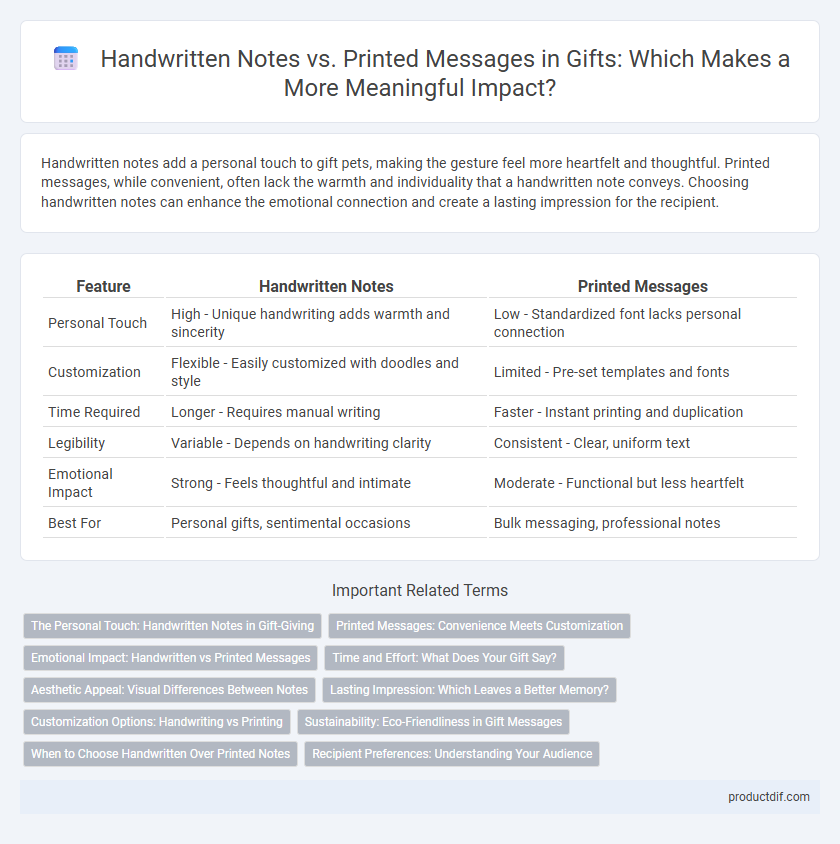 Handwritten Notes vs. Printed Messages in Gifts: Which Makes a More Meaningful Impact?

Handwritten notes add a personal touch to gift pets, making the gesture feel more heartfelt and thoughtful. Printed messages, while convenient, often lack the warmth and individuality that a handwritten note conveys. Choosing handwritten notes can enhance the emotional connection and create a lasting impression for the recipient.

| Feature | Handwritten Notes | Printed Messages |
|---|---|---|
| Personal Touch | High - Unique handwriting adds warmth and sincerity | Low - Standardized font lacks personal connection |
| Customization | Flexible - Easily customized with doodles and style | Limited - Pre-set templates and fonts |
| Time Required | Longer - Requires manual writing | Faster - Instant printing and duplication |
| Legibility | Variable - Depends on handwriting clarity | Consistent - Clear, uniform text |
| Emotional Impact | Strong - Feels thoughtful and intimate | Moderate - Functional but less heartfelt |
| Best For | Personal gifts, sentimental occasions | Bulk messaging, professional notes |

Important Related Terms

The Personal Touch: Handwritten Notes in Gift-Giving
Printed Messages: Convenience Meets Customization
Emotional Impact: Handwritten vs Printed Messages
Time and Effort: What Does Your Gift Say?
Aesthetic Appeal: Visual Differences Between Notes
Lasting Impression: Which Leaves a Better Memory?
Customization Options: Handwriting vs Printing
Sustainability: Eco-Friendliness in Gift Messages
When to Choose Handwritten Over Printed Notes
Recipient Preferences: Understanding Your Audience

productdif.com