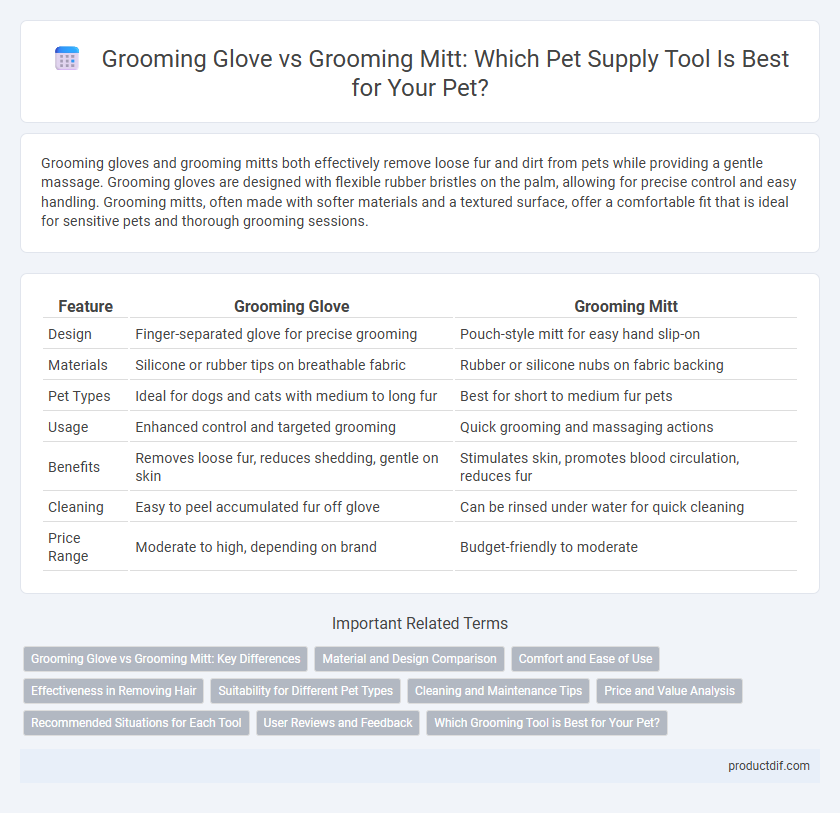 Grooming Glove vs Grooming Mitt: Which Pet Supply Tool Is Best for Your Pet?

Grooming gloves and grooming mitts both effectively remove loose fur and dirt from pets while providing a gentle massage. Grooming gloves are designed with flexible rubber bristles on the palm, allowing for precise control and easy handling. Grooming mitts, often made with softer materials and a textured surface, offer a comfortable fit that is ideal for sensitive pets and thorough grooming sessions.

| Feature | Grooming Glove | Grooming Mitt |
|---|---|---|
| Design | Finger-separated glove for precise grooming | Pouch-style mitt for easy hand slip-on |
| Materials | Silicone or rubber tips on breathable fabric | Rubber or silicone nubs on fabric backing |
| Pet Types | Ideal for dogs and cats with medium to long fur | Best for short to medium fur pets |
| Usage | Enhanced control and targeted grooming | Quick grooming and massaging actions |
| Benefits | Removes loose fur, reduces shedding, gentle on skin | Stimulates skin, promotes blood circulation, reduces fur |
| Cleaning | Easy to peel accumulated fur off glove | Can be rinsed under water for quick cleaning |
| Price Range | Moderate to high, depending on brand | Budget-friendly to moderate |

Important Related Terms

Grooming Glove vs Grooming Mitt: Key Differences
Material and Design Comparison
Comfort and Ease of Use
Effectiveness in Removing Hair
Suitability for Different Pet Types
Cleaning and Maintenance Tips
Price and Value Analysis
Recommended Situations for Each Tool
User Reviews and Feedback
Which Grooming Tool is Best for Your Pet?

productdif.com