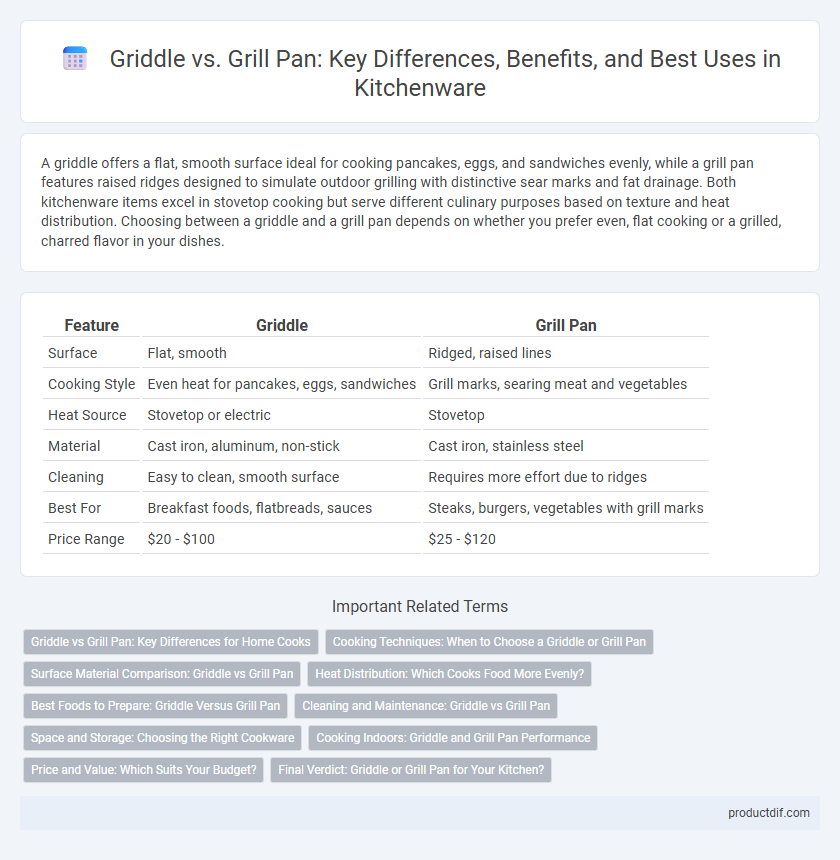 Griddle vs. Grill Pan: Key Differences, Benefits, and Best Uses in Kitchenware

A griddle offers a flat, smooth surface ideal for cooking pancakes, eggs, and sandwiches evenly, while a grill pan features raised ridges designed to simulate outdoor grilling with distinctive sear marks and fat drainage. Both kitchenware items excel in stovetop cooking but serve different culinary purposes based on texture and heat distribution. Choosing between a griddle and a grill pan depends on whether you prefer even, flat cooking or a grilled, charred flavor in your dishes.

| Feature | Griddle | Grill Pan |
|---|---|---|
| Surface | Flat, smooth | Ridged, raised lines |
| Cooking Style | Even heat for pancakes, eggs, sandwiches | Grill marks, searing meat and vegetables |
| Heat Source | Stovetop or electric | Stovetop |
| Material | Cast iron, aluminum, non-stick | Cast iron, stainless steel |
| Cleaning | Easy to clean, smooth surface | Requires more effort due to ridges |
| Best For | Breakfast foods, flatbreads, sauces | Steaks, burgers, vegetables with grill marks |
| Price Range | \$20 - \$100 | \$25 - \$120 |

Important Related Terms

Griddle vs Grill Pan: Key Differences for Home Cooks
Cooking Techniques: When to Choose a Griddle or Grill Pan
Surface Material Comparison: Griddle vs Grill Pan
Heat Distribution: Which Cooks Food More Evenly?
Best Foods to Prepare: Griddle Versus Grill Pan
Cleaning and Maintenance: Griddle vs Grill Pan
Space and Storage: Choosing the Right Cookware
Cooking Indoors: Griddle and Grill Pan Performance
Price and Value: Which Suits Your Budget?
Final Verdict: Griddle or Grill Pan for Your Kitchen?

productdif.com