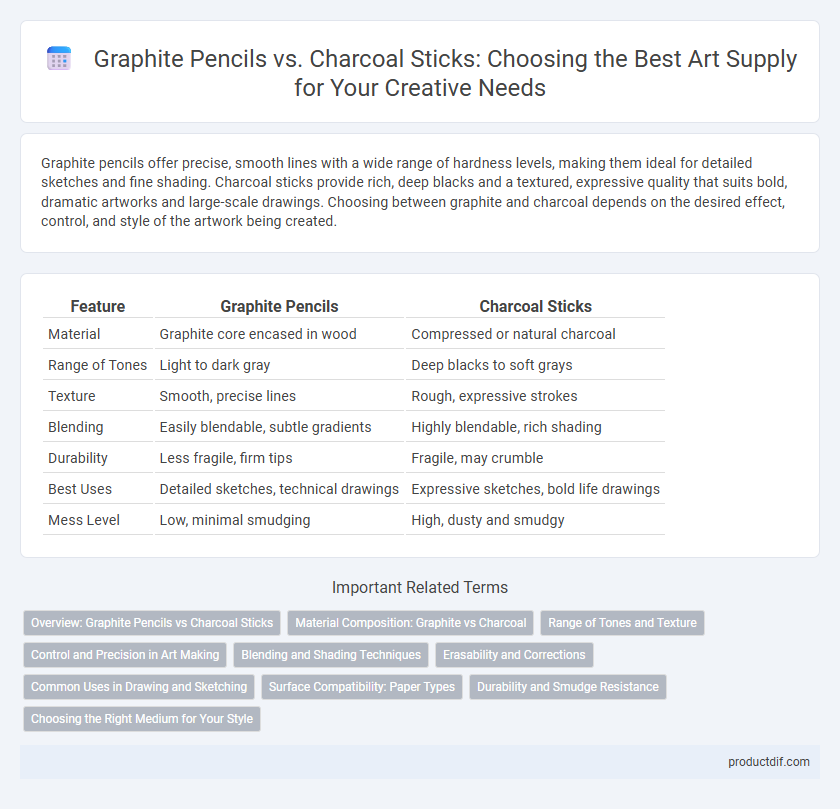 Graphite Pencils vs. Charcoal Sticks: Choosing the Best Art Supply for Your Creative Needs

Graphite pencils offer precise, smooth lines with a wide range of hardness levels, making them ideal for detailed sketches and fine shading. Charcoal sticks provide rich, deep blacks and a textured, expressive quality that suits bold, dramatic artworks and large-scale drawings. Choosing between graphite and charcoal depends on the desired effect, control, and style of the artwork being created.

| Feature | Graphite Pencils | Charcoal Sticks |
|---|---|---|
| Material | Graphite core encased in wood | Compressed or natural charcoal |
| Range of Tones | Light to dark gray | Deep blacks to soft grays |
| Texture | Smooth, precise lines | Rough, expressive strokes |
| Blending | Easily blendable, subtle gradients | Highly blendable, rich shading |
| Durability | Less fragile, firm tips | Fragile, may crumble |
| Best Uses | Detailed sketches, technical drawings | Expressive sketches, bold life drawings |
| Mess Level | Low, minimal smudging | High, dusty and smudgy |

Important Related Terms

Overview: Graphite Pencils vs Charcoal Sticks
Material Composition: Graphite vs Charcoal
Range of Tones and Texture
Control and Precision in Art Making
Blending and Shading Techniques
Erasability and Corrections
Common Uses in Drawing and Sketching
Surface Compatibility: Paper Types
Durability and Smudge Resistance
Choosing the Right Medium for Your Style

productdif.com