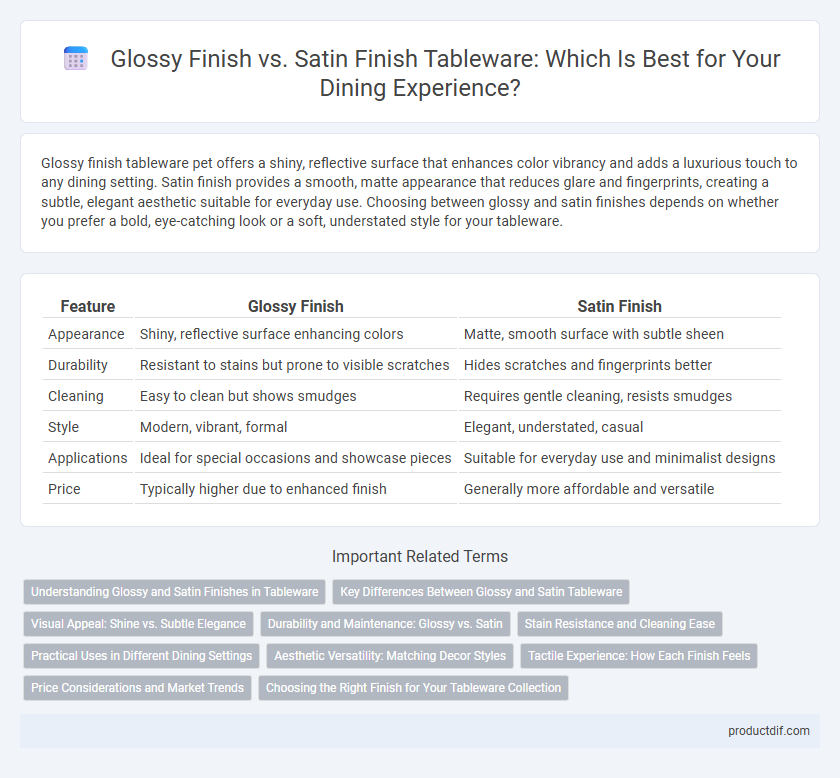 Glossy Finish vs. Satin Finish Tableware: Which Is Best for Your Dining Experience?

Glossy finish tableware pet offers a shiny, reflective surface that enhances color vibrancy and adds a luxurious touch to any dining setting. Satin finish provides a smooth, matte appearance that reduces glare and fingerprints, creating a subtle, elegant aesthetic suitable for everyday use. Choosing between glossy and satin finishes depends on whether you prefer a bold, eye-catching look or a soft, understated style for your tableware.

| Feature | Glossy Finish | Satin Finish |
|---|---|---|
| Appearance | Shiny, reflective surface enhancing colors | Matte, smooth surface with subtle sheen |
| Durability | Resistant to stains but prone to visible scratches | Hides scratches and fingerprints better |
| Cleaning | Easy to clean but shows smudges | Requires gentle cleaning, resists smudges |
| Style | Modern, vibrant, formal | Elegant, understated, casual |
| Applications | Ideal for special occasions and showcase pieces | Suitable for everyday use and minimalist designs |
| Price | Typically higher due to enhanced finish | Generally more affordable and versatile |

Important Related Terms

Understanding Glossy and Satin Finishes in Tableware
Key Differences Between Glossy and Satin Tableware
Visual Appeal: Shine vs. Subtle Elegance
Durability and Maintenance: Glossy vs. Satin
Stain Resistance and Cleaning Ease
Practical Uses in Different Dining Settings
Aesthetic Versatility: Matching Decor Styles
Tactile Experience: How Each Finish Feels
Price Considerations and Market Trends
Choosing the Right Finish for Your Tableware Collection

productdif.com