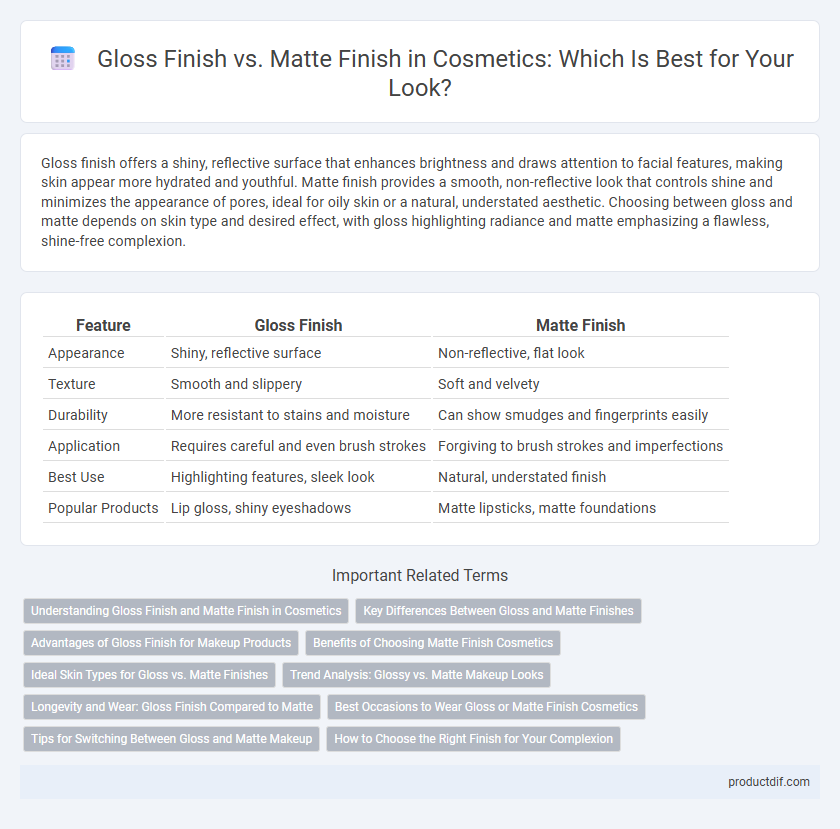 Gloss Finish vs. Matte Finish in Cosmetics: Which Is Best for Your Look?

Gloss finish offers a shiny, reflective surface that enhances brightness and draws attention to facial features, making skin appear more hydrated and youthful. Matte finish provides a smooth, non-reflective look that controls shine and minimizes the appearance of pores, ideal for oily skin or a natural, understated aesthetic. Choosing between gloss and matte depends on skin type and desired effect, with gloss highlighting radiance and matte emphasizing a flawless, shine-free complexion.

| Feature | Gloss Finish | Matte Finish |
|---|---|---|
| Appearance | Shiny, reflective surface | Non-reflective, flat look |
| Texture | Smooth and slippery | Soft and velvety |
| Durability | More resistant to stains and moisture | Can show smudges and fingerprints easily |
| Application | Requires careful and even brush strokes | Forgiving to brush strokes and imperfections |
| Best Use | Highlighting features, sleek look | Natural, understated finish |
| Popular Products | Lip gloss, shiny eyeshadows | Matte lipsticks, matte foundations |

Important Related Terms

Understanding Gloss Finish and Matte Finish in Cosmetics

Key Differences Between Gloss and Matte Finishes

Advantages of Gloss Finish for Makeup Products

Benefits of Choosing Matte Finish Cosmetics

Ideal Skin Types for Gloss vs. Matte Finishes

Trend Analysis: Glossy vs. Matte Makeup Looks

Longevity and Wear: Gloss Finish Compared to Matte

Best Occasions to Wear Gloss or Matte Finish Cosmetics

Tips for Switching Between Gloss and Matte Makeup

How to Choose the Right Finish for Your Complexion

productdif.com