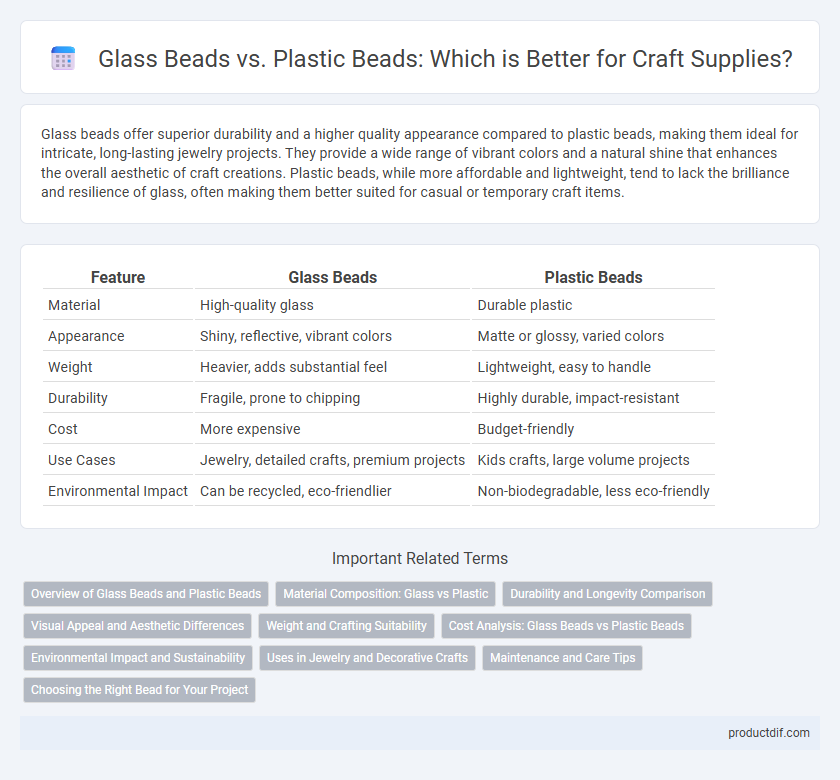 Glass Beads vs. Plastic Beads: Which is Better for Craft Supplies?

Glass beads offer superior durability and a higher quality appearance compared to plastic beads, making them ideal for intricate, long-lasting jewelry projects. They provide a wide range of vibrant colors and a natural shine that enhances the overall aesthetic of craft creations. Plastic beads, while more affordable and lightweight, tend to lack the brilliance and resilience of glass, often making them better suited for casual or temporary craft items.

| Feature | Glass Beads | Plastic Beads |
|---|---|---|
| Material | High-quality glass | Durable plastic |
| Appearance | Shiny, reflective, vibrant colors | Matte or glossy, varied colors |
| Weight | Heavier, adds substantial feel | Lightweight, easy to handle |
| Durability | Fragile, prone to chipping | Highly durable, impact-resistant |
| Cost | More expensive | Budget-friendly |
| Use Cases | Jewelry, detailed crafts, premium projects | Kids crafts, large volume projects |
| Environmental Impact | Can be recycled, eco-friendlier | Non-biodegradable, less eco-friendly |

Important Related Terms

Overview of Glass Beads and Plastic Beads
Material Composition: Glass vs Plastic
Durability and Longevity Comparison
Visual Appeal and Aesthetic Differences
Weight and Crafting Suitability
Cost Analysis: Glass Beads vs Plastic Beads
Environmental Impact and Sustainability
Uses in Jewelry and Decorative Crafts
Maintenance and Care Tips
Choosing the Right Bead for Your Project

productdif.com