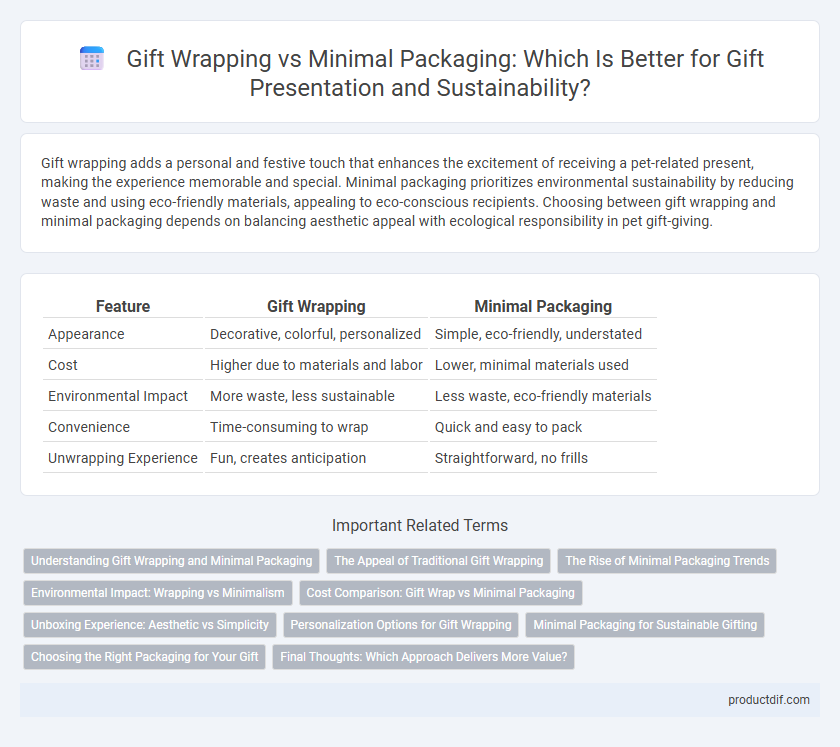 Gift Wrapping vs Minimal Packaging: Which Is Better for Gift Presentation and Sustainability?

Gift wrapping adds a personal and festive touch that enhances the excitement of receiving a pet-related present, making the experience memorable and special. Minimal packaging prioritizes environmental sustainability by reducing waste and using eco-friendly materials, appealing to eco-conscious recipients. Choosing between gift wrapping and minimal packaging depends on balancing aesthetic appeal with ecological responsibility in pet gift-giving.

| Feature | Gift Wrapping | Minimal Packaging |
|---|---|---|
| Appearance | Decorative, colorful, personalized | Simple, eco-friendly, understated |
| Cost | Higher due to materials and labor | Lower, minimal materials used |
| Environmental Impact | More waste, less sustainable | Less waste, eco-friendly materials |
| Convenience | Time-consuming to wrap | Quick and easy to pack |
| Unwrapping Experience | Fun, creates anticipation | Straightforward, no frills |

Important Related Terms

Understanding Gift Wrapping and Minimal Packaging
The Appeal of Traditional Gift Wrapping
The Rise of Minimal Packaging Trends
Environmental Impact: Wrapping vs Minimalism
Cost Comparison: Gift Wrap vs Minimal Packaging
Unboxing Experience: Aesthetic vs Simplicity
Personalization Options for Gift Wrapping
Minimal Packaging for Sustainable Gifting
Choosing the Right Packaging for Your Gift
Final Thoughts: Which Approach Delivers More Value?

productdif.com