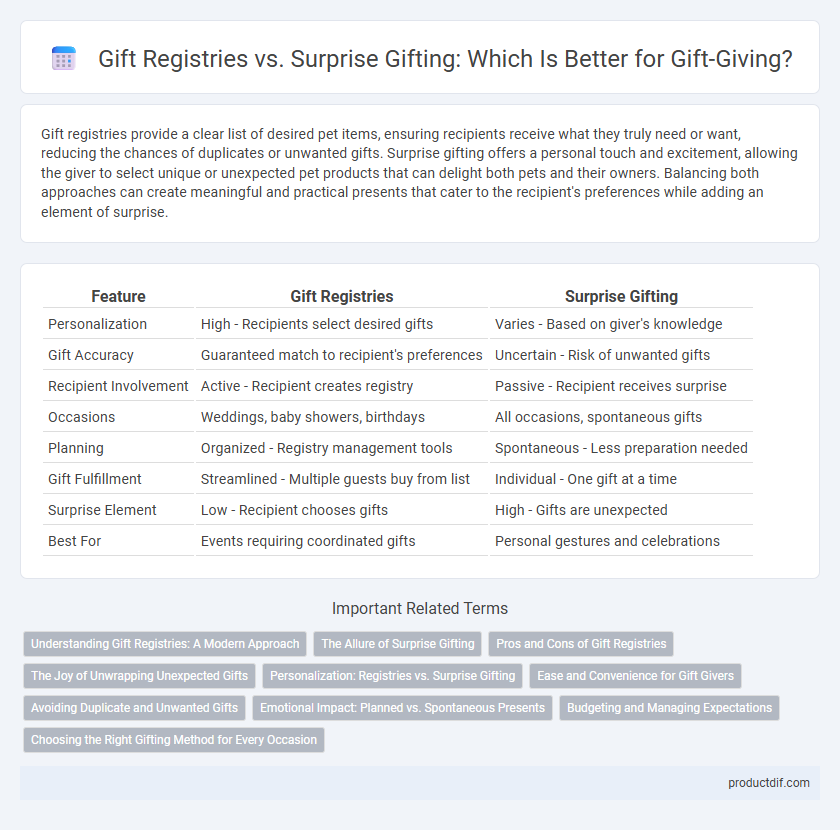 Gift Registries vs. Surprise Gifting: Which Is Better for Gift-Giving?

Gift registries provide a clear list of desired pet items, ensuring recipients receive what they truly need or want, reducing the chances of duplicates or unwanted gifts. Surprise gifting offers a personal touch and excitement, allowing the giver to select unique or unexpected pet products that can delight both pets and their owners. Balancing both approaches can create meaningful and practical presents that cater to the recipient's preferences while adding an element of surprise.

| Feature | Gift Registries | Surprise Gifting |
|---|---|---|
| Personalization | High - Recipients select desired gifts | Varies - Based on giver's knowledge |
| Gift Accuracy | Guaranteed match to recipient's preferences | Uncertain - Risk of unwanted gifts |
| Recipient Involvement | Active - Recipient creates registry | Passive - Recipient receives surprise |
| Occasions | Weddings, baby showers, birthdays | All occasions, spontaneous gifts |
| Planning | Organized - Registry management tools | Spontaneous - Less preparation needed |
| Gift Fulfillment | Streamlined - Multiple guests buy from list | Individual - One gift at a time |
| Surprise Element | Low - Recipient chooses gifts | High - Gifts are unexpected |
| Best For | Events requiring coordinated gifts | Personal gestures and celebrations |

Important Related Terms

Understanding Gift Registries: A Modern Approach
The Allure of Surprise Gifting
Pros and Cons of Gift Registries
The Joy of Unwrapping Unexpected Gifts
Personalization: Registries vs. Surprise Gifting
Ease and Convenience for Gift Givers
Avoiding Duplicate and Unwanted Gifts
Emotional Impact: Planned vs. Spontaneous Presents
Budgeting and Managing Expectations
Choosing the Right Gifting Method for Every Occasion

productdif.com