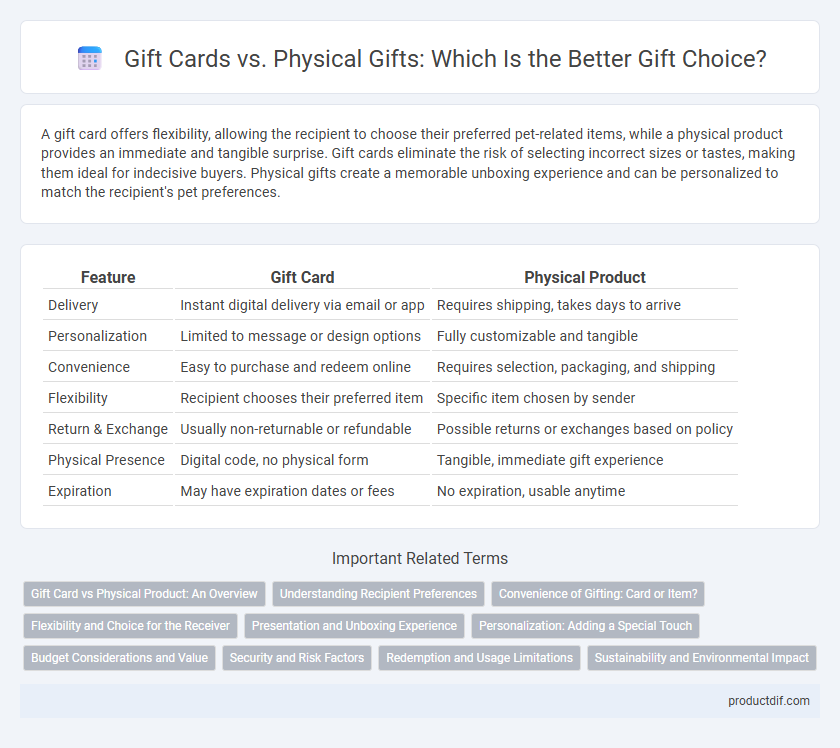 Gift Cards vs. Physical Gifts: Which Is the Better Gift Choice?

A gift card offers flexibility, allowing the recipient to choose their preferred pet-related items, while a physical product provides an immediate and tangible surprise. Gift cards eliminate the risk of selecting incorrect sizes or tastes, making them ideal for indecisive buyers. Physical gifts create a memorable unboxing experience and can be personalized to match the recipient's pet preferences.

| Feature | Gift Card | Physical Product |
|---|---|---|
| Delivery | Instant digital delivery via email or app | Requires shipping, takes days to arrive |
| Personalization | Limited to message or design options | Fully customizable and tangible |
| Convenience | Easy to purchase and redeem online | Requires selection, packaging, and shipping |
| Flexibility | Recipient chooses their preferred item | Specific item chosen by sender |
| Return & Exchange | Usually non-returnable or refundable | Possible returns or exchanges based on policy |
| Physical Presence | Digital code, no physical form | Tangible, immediate gift experience |
| Expiration | May have expiration dates or fees | No expiration, usable anytime |

Important Related Terms

Gift Card vs Physical Product: An Overview
Understanding Recipient Preferences
Convenience of Gifting: Card or Item?
Flexibility and Choice for the Receiver
Presentation and Unboxing Experience
Personalization: Adding a Special Touch
Budget Considerations and Value
Security and Risk Factors
Redemption and Usage Limitations
Sustainability and Environmental Impact

productdif.com