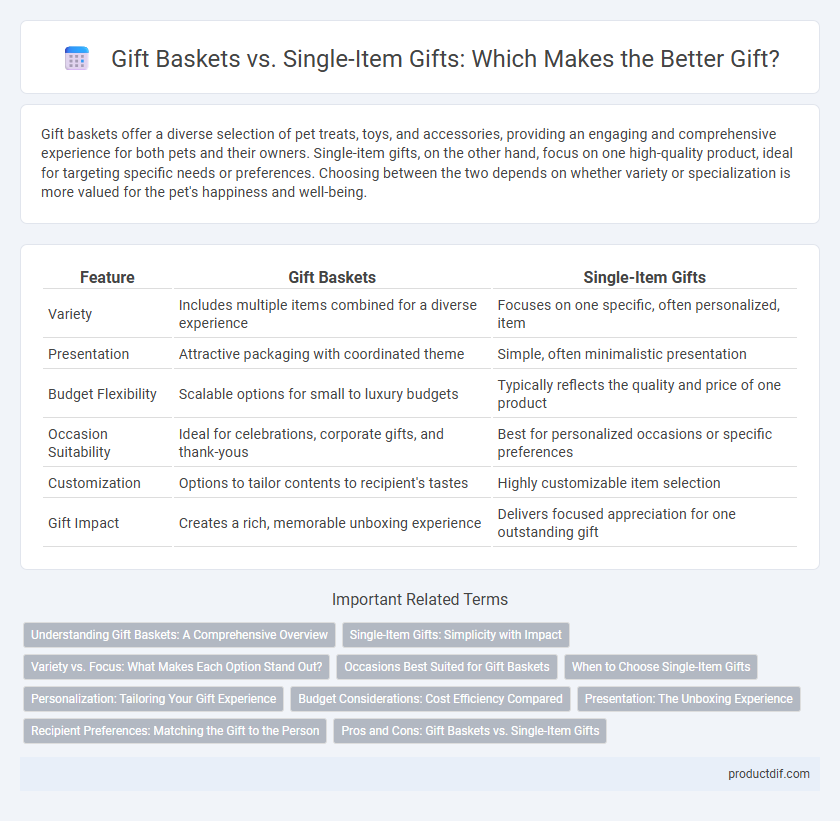 Gift Baskets vs. Single-Item Gifts: Which Makes the Better Gift?

Gift baskets offer a diverse selection of pet treats, toys, and accessories, providing an engaging and comprehensive experience for both pets and their owners. Single-item gifts, on the other hand, focus on one high-quality product, ideal for targeting specific needs or preferences. Choosing between the two depends on whether variety or specialization is more valued for the pet's happiness and well-being.

| Feature | Gift Baskets | Single-Item Gifts |
|---|---|---|
| Variety | Includes multiple items combined for a diverse experience | Focuses on one specific, often personalized, item |
| Presentation | Attractive packaging with coordinated theme | Simple, often minimalistic presentation |
| Budget Flexibility | Scalable options for small to luxury budgets | Typically reflects the quality and price of one product |
| Occasion Suitability | Ideal for celebrations, corporate gifts, and thank-yous | Best for personalized occasions or specific preferences |
| Customization | Options to tailor contents to recipient's tastes | Highly customizable item selection |
| Gift Impact | Creates a rich, memorable unboxing experience | Delivers focused appreciation for one outstanding gift |

Important Related Terms

Understanding Gift Baskets: A Comprehensive Overview
Single-Item Gifts: Simplicity with Impact
Variety vs. Focus: What Makes Each Option Stand Out?
Occasions Best Suited for Gift Baskets
When to Choose Single-Item Gifts
Personalization: Tailoring Your Gift Experience
Budget Considerations: Cost Efficiency Compared
Presentation: The Unboxing Experience
Recipient Preferences: Matching the Gift to the Person
Pros and Cons: Gift Baskets vs. Single-Item Gifts

productdif.com