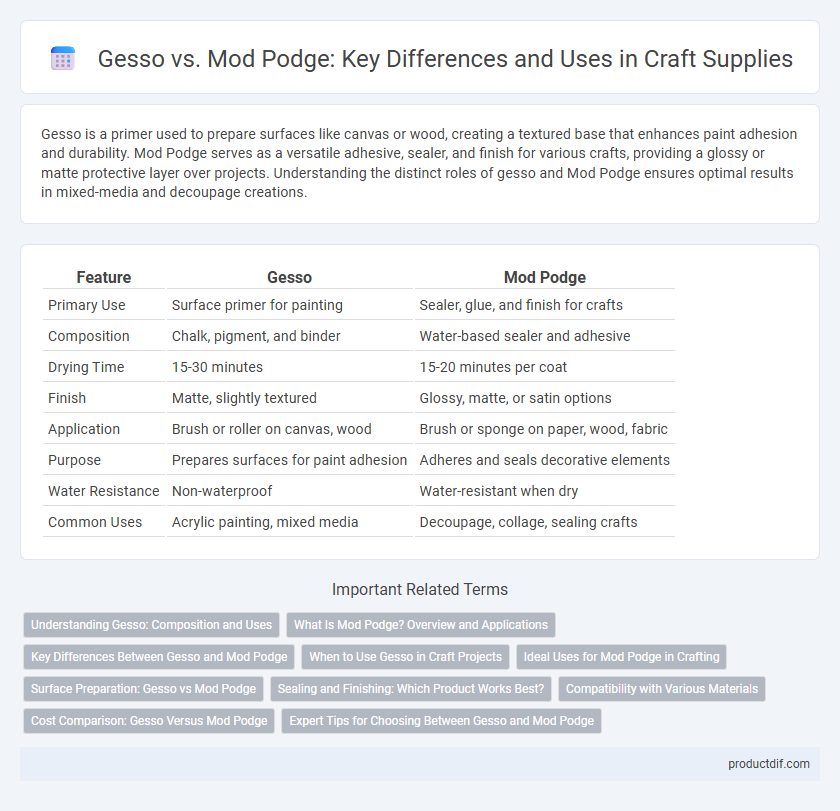 Gesso vs. Mod Podge: Key Differences and Uses in Craft Supplies

Gesso is a primer used to prepare surfaces like canvas or wood, creating a textured base that enhances paint adhesion and durability. Mod Podge serves as a versatile adhesive, sealer, and finish for various crafts, providing a glossy or matte protective layer over projects. Understanding the distinct roles of gesso and Mod Podge ensures optimal results in mixed-media and decoupage creations.

| Feature | Gesso | Mod Podge |
|---|---|---|
| Primary Use | Surface primer for painting | Sealer, glue, and finish for crafts |
| Composition | Chalk, pigment, and binder | Water-based sealer and adhesive |
| Drying Time | 15-30 minutes | 15-20 minutes per coat |
| Finish | Matte, slightly textured | Glossy, matte, or satin options |
| Application | Brush or roller on canvas, wood | Brush or sponge on paper, wood, fabric |
| Purpose | Prepares surfaces for paint adhesion | Adheres and seals decorative elements |
| Water Resistance | Non-waterproof | Water-resistant when dry |
| Common Uses | Acrylic painting, mixed media | Decoupage, collage, sealing crafts |

Important Related Terms

Understanding Gesso: Composition and Uses
What Is Mod Podge? Overview and Applications
Key Differences Between Gesso and Mod Podge
When to Use Gesso in Craft Projects
Ideal Uses for Mod Podge in Crafting
Surface Preparation: Gesso vs Mod Podge
Sealing and Finishing: Which Product Works Best?
Compatibility with Various Materials
Cost Comparison: Gesso Versus Mod Podge
Expert Tips for Choosing Between Gesso and Mod Podge

productdif.com