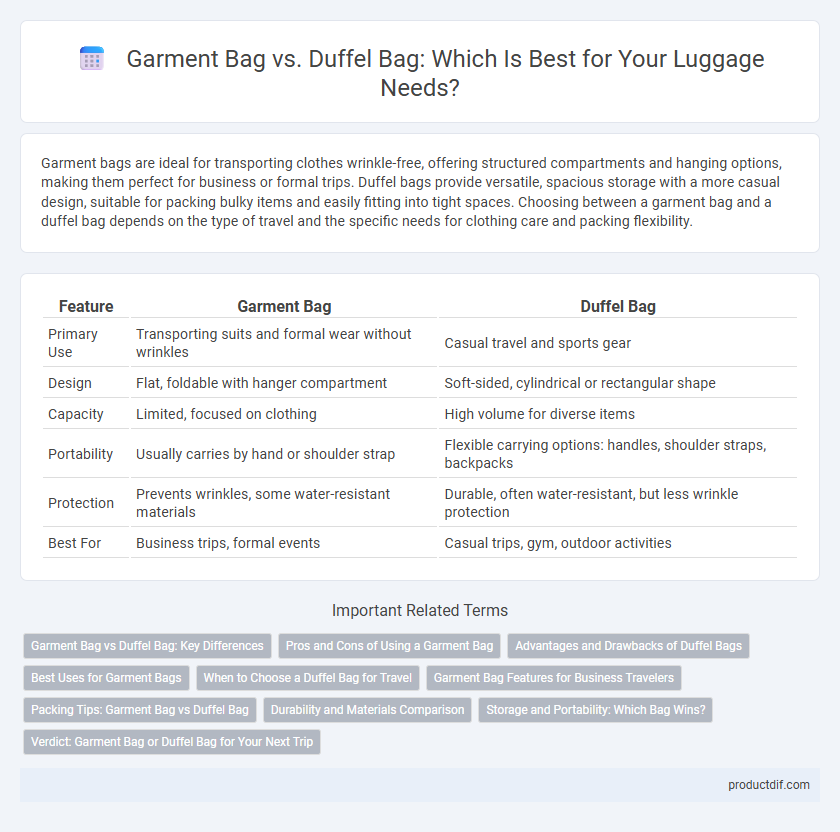 Garment Bag vs. Duffel Bag: Which Is Best for Your Luggage Needs?

Garment bags are ideal for transporting clothes wrinkle-free, offering structured compartments and hanging options, making them perfect for business or formal trips. Duffel bags provide versatile, spacious storage with a more casual design, suitable for packing bulky items and easily fitting into tight spaces. Choosing between a garment bag and a duffel bag depends on the type of travel and the specific needs for clothing care and packing flexibility.

| Feature | Garment Bag | Duffel Bag |
|---|---|---|
| Primary Use | Transporting suits and formal wear without wrinkles | Casual travel and sports gear |
| Design | Flat, foldable with hanger compartment | Soft-sided, cylindrical or rectangular shape |
| Capacity | Limited, focused on clothing | High volume for diverse items |
| Portability | Usually carries by hand or shoulder strap | Flexible carrying options: handles, shoulder straps, backpacks |
| Protection | Prevents wrinkles, some water-resistant materials | Durable, often water-resistant, but less wrinkle protection |
| Best For | Business trips, formal events | Casual trips, gym, outdoor activities |

Important Related Terms

Garment Bag vs Duffel Bag: Key Differences
Pros and Cons of Using a Garment Bag
Advantages and Drawbacks of Duffel Bags
Best Uses for Garment Bags
When to Choose a Duffel Bag for Travel
Garment Bag Features for Business Travelers
Packing Tips: Garment Bag vs Duffel Bag
Durability and Materials Comparison
Storage and Portability: Which Bag Wins?
Verdict: Garment Bag or Duffel Bag for Your Next Trip

productdif.com