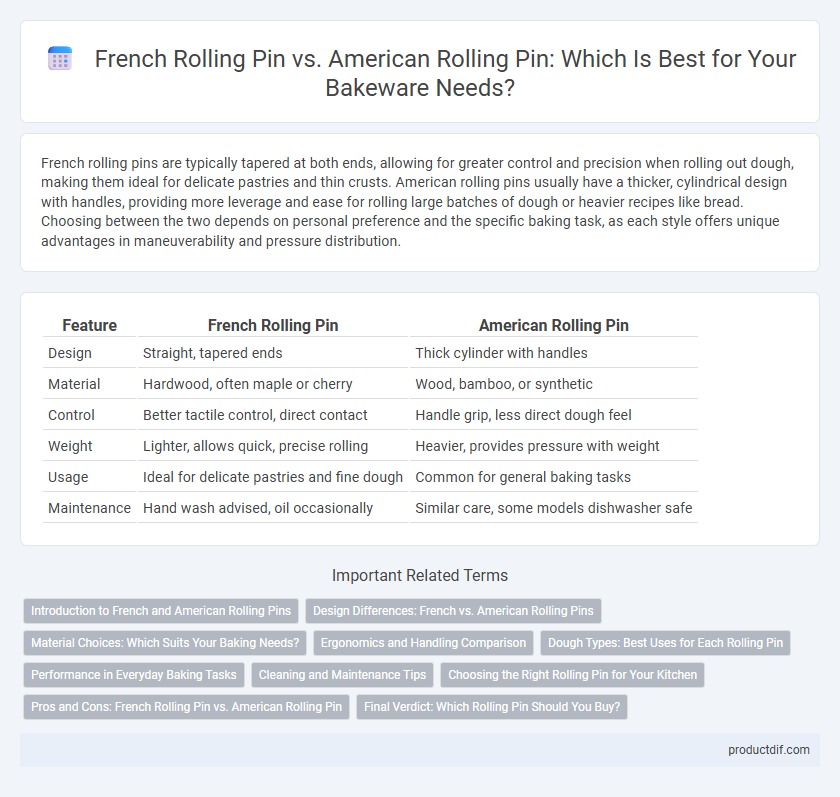 French Rolling Pin vs. American Rolling Pin: Which Is Best for Your Bakeware Needs?

French rolling pins are typically tapered at both ends, allowing for greater control and precision when rolling out dough, making them ideal for delicate pastries and thin crusts. American rolling pins usually have a thicker, cylindrical design with handles, providing more leverage and ease for rolling large batches of dough or heavier recipes like bread. Choosing between the two depends on personal preference and the specific baking task, as each style offers unique advantages in maneuverability and pressure distribution.

| Feature | French Rolling Pin | American Rolling Pin |
|---|---|---|
| Design | Straight, tapered ends | Thick cylinder with handles |
| Material | Hardwood, often maple or cherry | Wood, bamboo, or synthetic |
| Control | Better tactile control, direct contact | Handle grip, less direct dough feel |
| Weight | Lighter, allows quick, precise rolling | Heavier, provides pressure with weight |
| Usage | Ideal for delicate pastries and fine dough | Common for general baking tasks |
| Maintenance | Hand wash advised, oil occasionally | Similar care, some models dishwasher safe |

Important Related Terms

Introduction to French and American Rolling Pins
Design Differences: French vs. American Rolling Pins
Material Choices: Which Suits Your Baking Needs?
Ergonomics and Handling Comparison
Dough Types: Best Uses for Each Rolling Pin
Performance in Everyday Baking Tasks
Cleaning and Maintenance Tips
Choosing the Right Rolling Pin for Your Kitchen
Pros and Cons: French Rolling Pin vs. American Rolling Pin
Final Verdict: Which Rolling Pin Should You Buy?

productdif.com