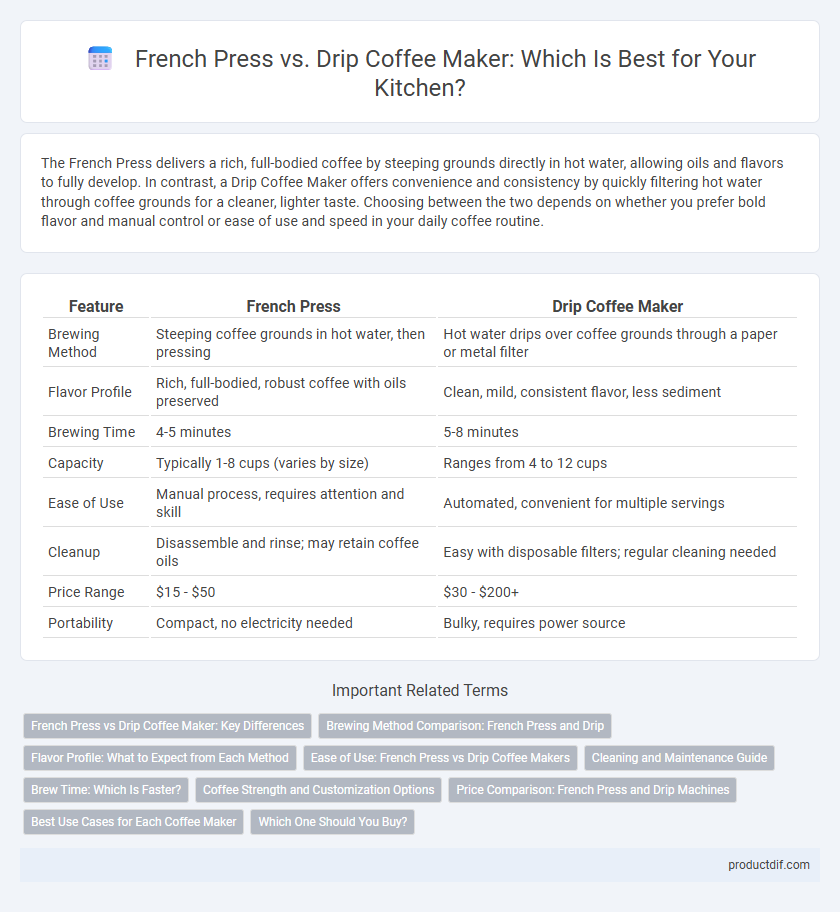 French Press vs. Drip Coffee Maker: Which Is Best for Your Kitchen?

The French Press delivers a rich, full-bodied coffee by steeping grounds directly in hot water, allowing oils and flavors to fully develop. In contrast, a Drip Coffee Maker offers convenience and consistency by quickly filtering hot water through coffee grounds for a cleaner, lighter taste. Choosing between the two depends on whether you prefer bold flavor and manual control or ease of use and speed in your daily coffee routine.

| Feature | French Press | Drip Coffee Maker |
|---|---|---|
| Brewing Method | Steeping coffee grounds in hot water, then pressing | Hot water drips over coffee grounds through a paper or metal filter |
| Flavor Profile | Rich, full-bodied, robust coffee with oils preserved | Clean, mild, consistent flavor, less sediment |
| Brewing Time | 4-5 minutes | 5-8 minutes |
| Capacity | Typically 1-8 cups (varies by size) | Ranges from 4 to 12 cups |
| Ease of Use | Manual process, requires attention and skill | Automated, convenient for multiple servings |
| Cleanup | Disassemble and rinse; may retain coffee oils | Easy with disposable filters; regular cleaning needed |
| Price Range | \$15 - \$50 | \$30 - \$200+ |
| Portability | Compact, no electricity needed | Bulky, requires power source |

Important Related Terms

French Press vs Drip Coffee Maker: Key Differences
Brewing Method Comparison: French Press and Drip
Flavor Profile: What to Expect from Each Method
Ease of Use: French Press vs Drip Coffee Makers
Cleaning and Maintenance Guide
Brew Time: Which Is Faster?
Coffee Strength and Customization Options
Price Comparison: French Press and Drip Machines
Best Use Cases for Each Coffee Maker
Which One Should You Buy?

productdif.com