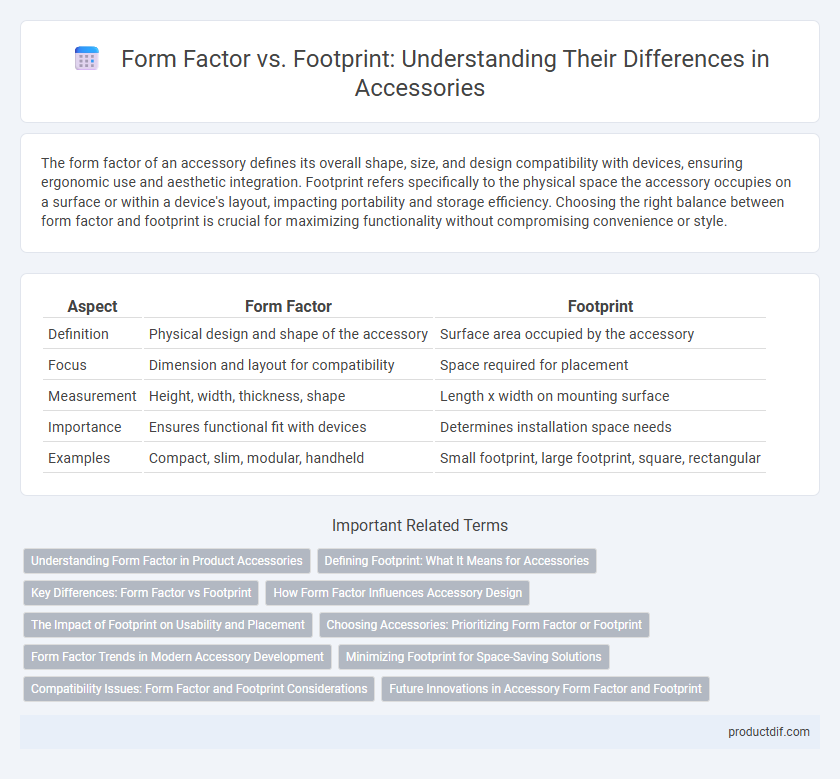 Form Factor vs. Footprint: Understanding Their Differences in Accessories

The form factor of an accessory defines its overall shape, size, and design compatibility with devices, ensuring ergonomic use and aesthetic integration. Footprint refers specifically to the physical space the accessory occupies on a surface or within a device's layout, impacting portability and storage efficiency. Choosing the right balance between form factor and footprint is crucial for maximizing functionality without compromising convenience or style.

| Aspect | Form Factor | Footprint |
|---|---|---|
| Definition | Physical design and shape of the accessory | Surface area occupied by the accessory |
| Focus | Dimension and layout for compatibility | Space required for placement |
| Measurement | Height, width, thickness, shape | Length x width on mounting surface |
| Importance | Ensures functional fit with devices | Determines installation space needs |
| Examples | Compact, slim, modular, handheld | Small footprint, large footprint, square, rectangular |

Important Related Terms

Understanding Form Factor in Product Accessories
Defining Footprint: What It Means for Accessories
Key Differences: Form Factor vs Footprint
How Form Factor Influences Accessory Design
The Impact of Footprint on Usability and Placement
Choosing Accessories: Prioritizing Form Factor or Footprint
Form Factor Trends in Modern Accessory Development
Minimizing Footprint for Space-Saving Solutions
Compatibility Issues: Form Factor and Footprint Considerations
Future Innovations in Accessory Form Factor and Footprint

productdif.com