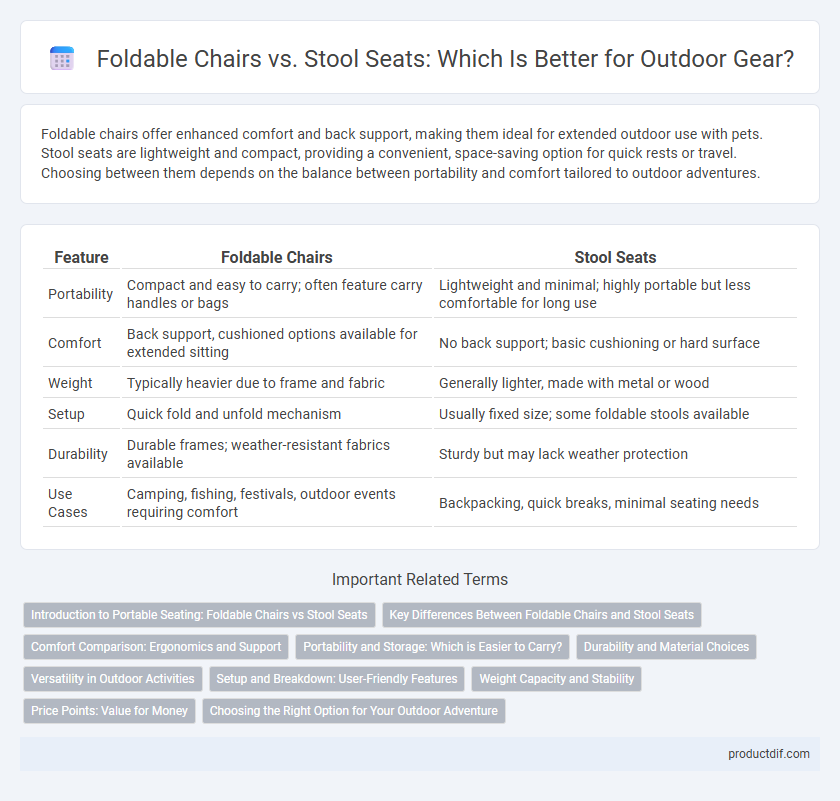 Foldable Chairs vs. Stool Seats: Which Is Better for Outdoor Gear?

Foldable chairs offer enhanced comfort and back support, making them ideal for extended outdoor use with pets. Stool seats are lightweight and compact, providing a convenient, space-saving option for quick rests or travel. Choosing between them depends on the balance between portability and comfort tailored to outdoor adventures.

| Feature | Foldable Chairs | Stool Seats |
|---|---|---|
| Portability | Compact and easy to carry; often feature carry handles or bags | Lightweight and minimal; highly portable but less comfortable for long use |
| Comfort | Back support, cushioned options available for extended sitting | No back support; basic cushioning or hard surface |
| Weight | Typically heavier due to frame and fabric | Generally lighter, made with metal or wood |
| Setup | Quick fold and unfold mechanism | Usually fixed size; some foldable stools available |
| Durability | Durable frames; weather-resistant fabrics available | Sturdy but may lack weather protection |
| Use Cases | Camping, fishing, festivals, outdoor events requiring comfort | Backpacking, quick breaks, minimal seating needs |

Important Related Terms

Introduction to Portable Seating: Foldable Chairs vs Stool Seats
Key Differences Between Foldable Chairs and Stool Seats
Comfort Comparison: Ergonomics and Support
Portability and Storage: Which is Easier to Carry?
Durability and Material Choices
Versatility in Outdoor Activities
Setup and Breakdown: User-Friendly Features
Weight Capacity and Stability
Price Points: Value for Money
Choosing the Right Option for Your Outdoor Adventure

productdif.com