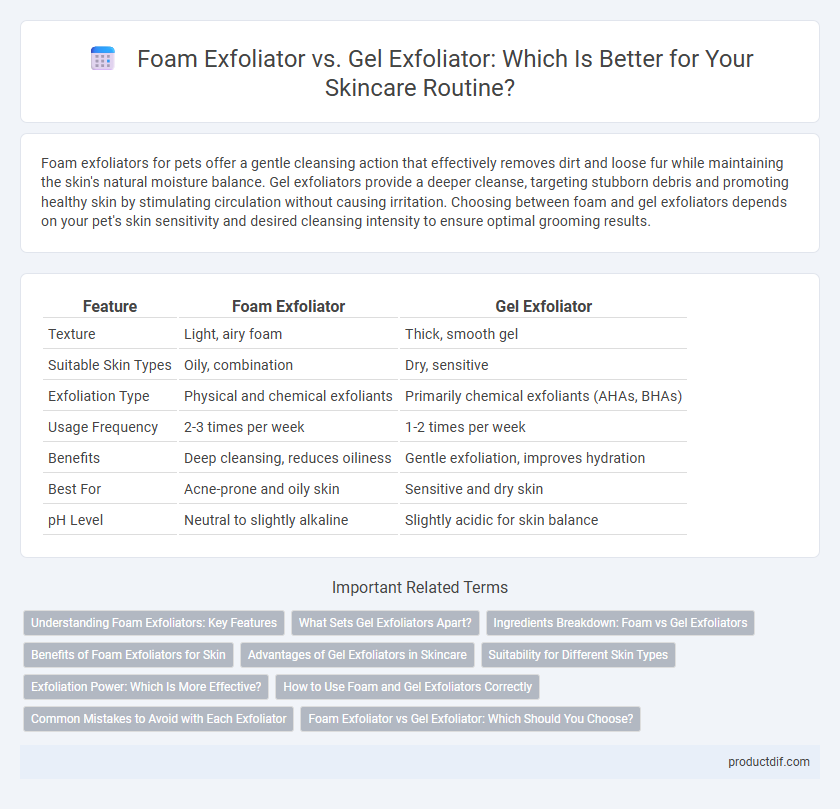 Foam Exfoliator vs. Gel Exfoliator: Which Is Better for Your Skincare Routine?

Foam exfoliators for pets offer a gentle cleansing action that effectively removes dirt and loose fur while maintaining the skin's natural moisture balance. Gel exfoliators provide a deeper cleanse, targeting stubborn debris and promoting healthy skin by stimulating circulation without causing irritation. Choosing between foam and gel exfoliators depends on your pet's skin sensitivity and desired cleansing intensity to ensure optimal grooming results.

| Feature | Foam Exfoliator | Gel Exfoliator |
|---|---|---|
| Texture | Light, airy foam | Thick, smooth gel |
| Suitable Skin Types | Oily, combination | Dry, sensitive |
| Exfoliation Type | Physical and chemical exfoliants | Primarily chemical exfoliants (AHAs, BHAs) |
| Usage Frequency | 2-3 times per week | 1-2 times per week |
| Benefits | Deep cleansing, reduces oiliness | Gentle exfoliation, improves hydration |
| Best For | Acne-prone and oily skin | Sensitive and dry skin |
| pH Level | Neutral to slightly alkaline | Slightly acidic for skin balance |

Important Related Terms

Understanding Foam Exfoliators: Key Features
What Sets Gel Exfoliators Apart?
Ingredients Breakdown: Foam vs Gel Exfoliators
Benefits of Foam Exfoliators for Skin
Advantages of Gel Exfoliators in Skincare
Suitability for Different Skin Types
Exfoliation Power: Which Is More Effective?
How to Use Foam and Gel Exfoliators Correctly
Common Mistakes to Avoid with Each Exfoliator
Foam Exfoliator vs Gel Exfoliator: Which Should You Choose?

productdif.com