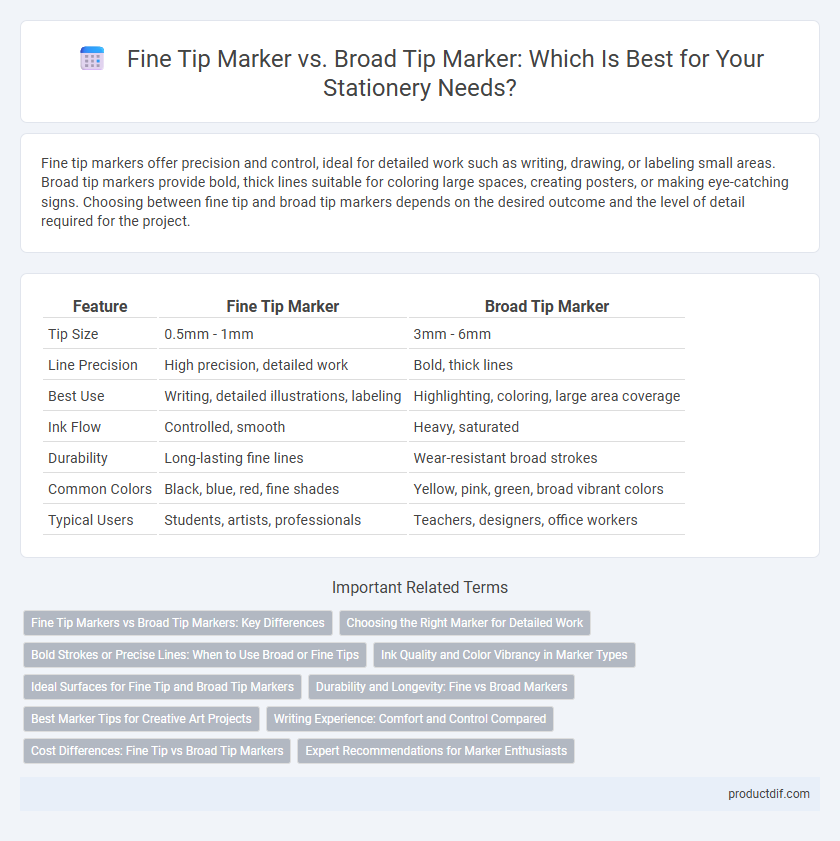 Fine Tip Marker vs. Broad Tip Marker: Which Is Best for Your Stationery Needs?

Fine tip markers offer precision and control, ideal for detailed work such as writing, drawing, or labeling small areas. Broad tip markers provide bold, thick lines suitable for coloring large spaces, creating posters, or making eye-catching signs. Choosing between fine tip and broad tip markers depends on the desired outcome and the level of detail required for the project.

| Feature | Fine Tip Marker | Broad Tip Marker |
|---|---|---|
| Tip Size | 0.5mm - 1mm | 3mm - 6mm |
| Line Precision | High precision, detailed work | Bold, thick lines |
| Best Use | Writing, detailed illustrations, labeling | Highlighting, coloring, large area coverage |
| Ink Flow | Controlled, smooth | Heavy, saturated |
| Durability | Long-lasting fine lines | Wear-resistant broad strokes |
| Common Colors | Black, blue, red, fine shades | Yellow, pink, green, broad vibrant colors |
| Typical Users | Students, artists, professionals | Teachers, designers, office workers |

Important Related Terms

Fine Tip Markers vs Broad Tip Markers: Key Differences
Choosing the Right Marker for Detailed Work
Bold Strokes or Precise Lines: When to Use Broad or Fine Tips
Ink Quality and Color Vibrancy in Marker Types
Ideal Surfaces for Fine Tip and Broad Tip Markers
Durability and Longevity: Fine vs Broad Markers
Best Marker Tips for Creative Art Projects
Writing Experience: Comfort and Control Compared
Cost Differences: Fine Tip vs Broad Tip Markers
Expert Recommendations for Marker Enthusiasts

productdif.com