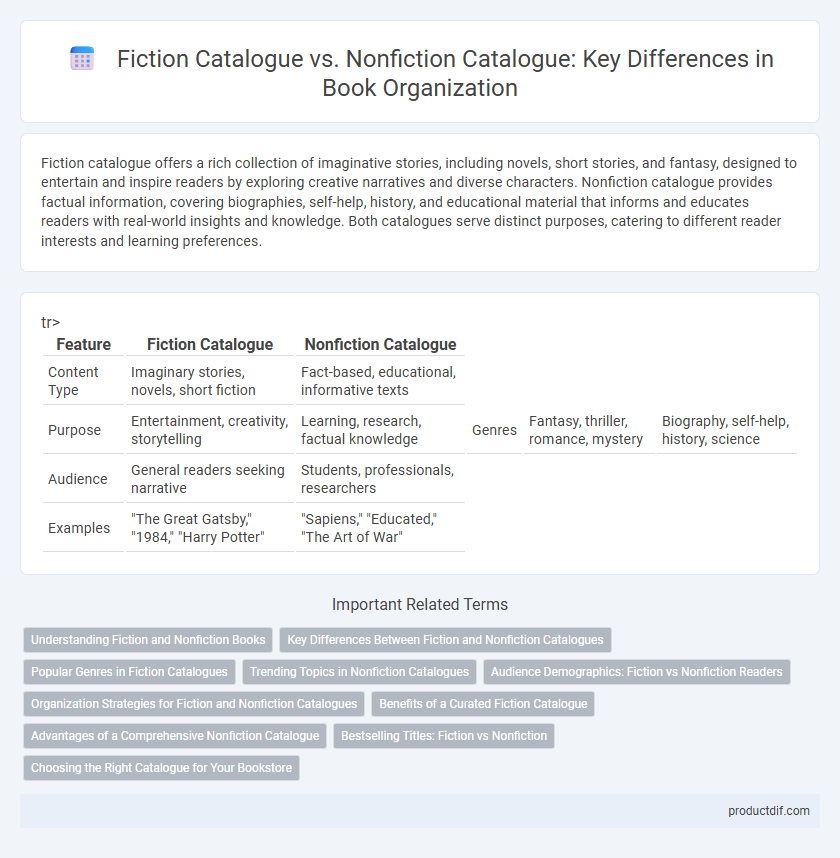 Fiction Catalogue vs. Nonfiction Catalogue: Key Differences in Book Organization

Fiction catalogue offers a rich collection of imaginative stories, including novels, short stories, and fantasy, designed to entertain and inspire readers by exploring creative narratives and diverse characters. Nonfiction catalogue provides factual information, covering biographies, self-help, history, and educational material that informs and educates readers with real-world insights and knowledge. Both catalogues serve distinct purposes, catering to different reader interests and learning preferences.

tr>

| Feature | Fiction Catalogue | Nonfiction Catalogue | | | |
|---|---|---|---|---|---|
| Content Type | Imaginary stories, novels, short fiction | Fact-based, educational, informative texts | | | |
| Purpose | Entertainment, creativity, storytelling | Learning, research, factual knowledge | Genres | Fantasy, thriller, romance, mystery | Biography, self-help, history, science |
| Audience | General readers seeking narrative | Students, professionals, researchers | | | |
| Examples | "The Great Gatsby," "1984," "Harry Potter" | "Sapiens," "Educated," "The Art of War" | | | |

Important Related Terms

Understanding Fiction and Nonfiction Books
Key Differences Between Fiction and Nonfiction Catalogues
Popular Genres in Fiction Catalogues
Trending Topics in Nonfiction Catalogues
Audience Demographics: Fiction vs Nonfiction Readers
Organization Strategies for Fiction and Nonfiction Catalogues
Benefits of a Curated Fiction Catalogue
Advantages of a Comprehensive Nonfiction Catalogue
Bestselling Titles: Fiction vs Nonfiction
Choosing the Right Catalogue for Your Bookstore

productdif.com